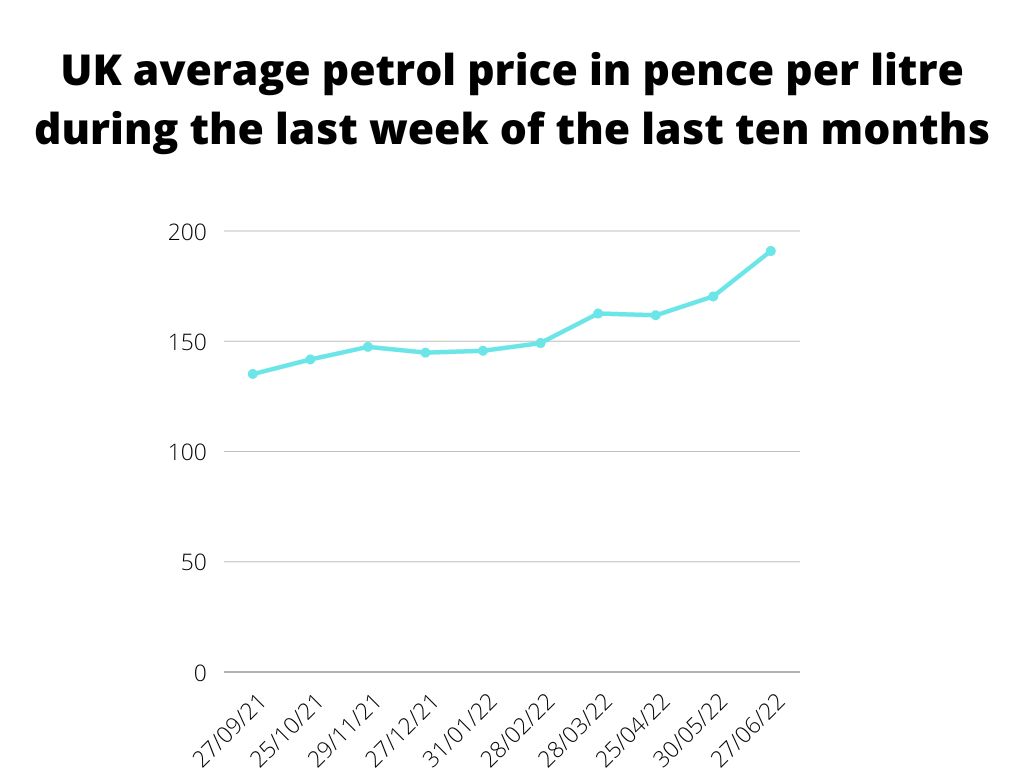 UK average petrol price in pence per litre during the last week of the last ten months

200
150
100
50
0

27/09/21
25/10/21
29/11/21
27/12/21
31/01/22
28/02/22
28/03/22
25/04/22
30/05/22
27/06/22