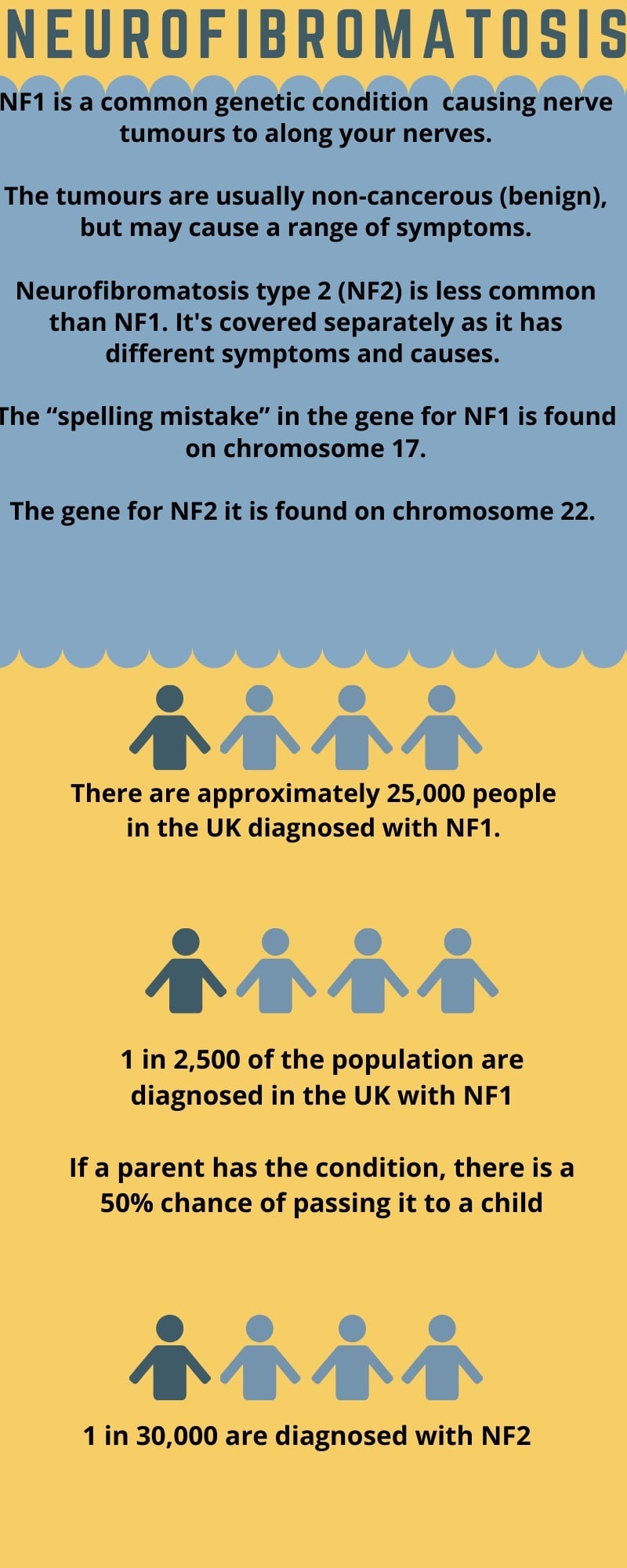 NEUROFIBROMATOSIS

NF1 is a common genetic condition causing nerve tumours to along your nerves.

The tumours are usually non-cancerous (benign), but may cause a range of symptoms.

Neurofibromatosis type 2 (NF2) is less common than NF1. It's covered separately as it has different symptoms and causes.

The “spelling mistake” in the gene for NF1 is found on chromosome 17.

The gene for NF2 it is found on chromosome 22.

There are approximately 25,000 people in the UK diagnosed with NF1.

1 in 2,500 of the population are diagnosed in the UK with NF1

If a parent has the condition, there is a 50% chance of passing it to a child

1 in 30,000 are diagnosed with NF2