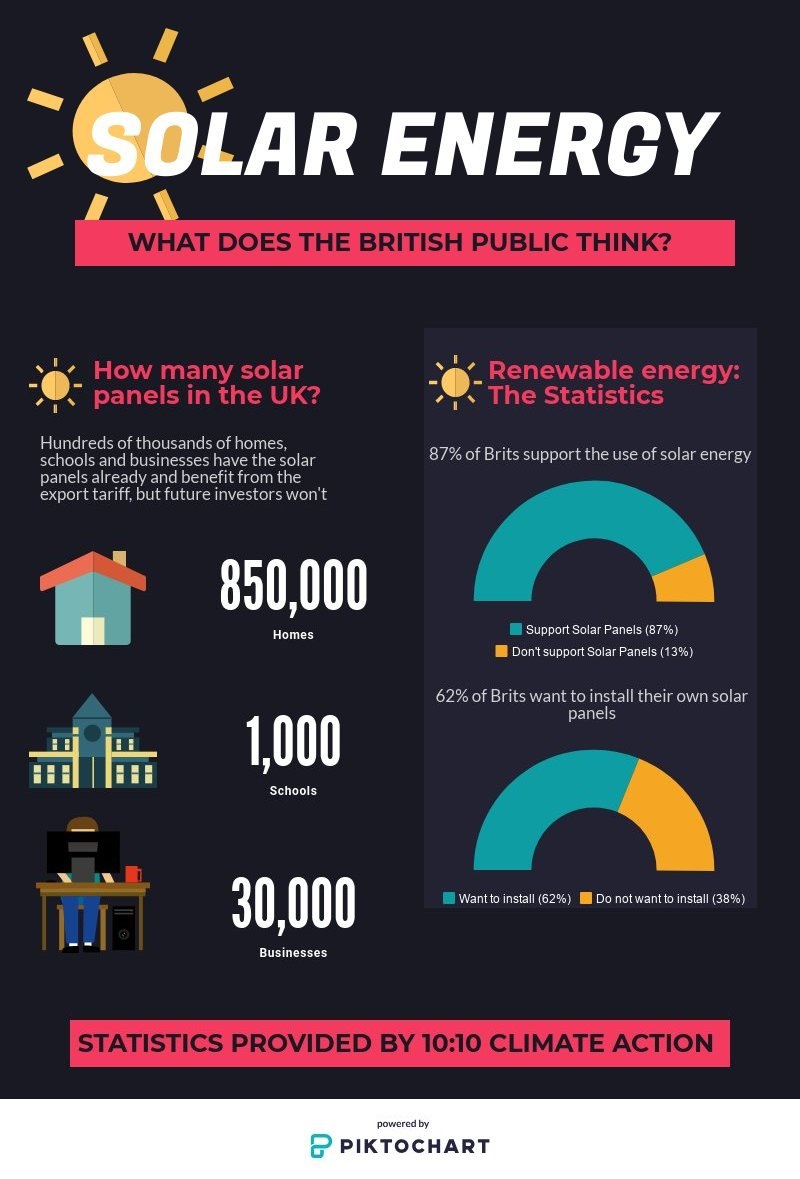 SOLAR ENERGY

WHAT DOES THE BRITISH PUBLIC THINK?

How many solar panels in the UK?

Hundreds of thousands of homes, schools and businesses have the solar panels already and benefit from the export tariff, but future investors won't

850,000
Homes

1,000
Schools

30,000
Businesses

Renewable energy: The Statistics

87% of Brits support the use of solar energy

Support Solar Panels (87%)
Don't support Solar Panels (13%)

62% of Brits want to install their own solar panels

Want to install (62%) Do not want to install (38%)

STATISTICS PROVIDED BY 10:10 CLIMATE ACTION

powered by
PIKTOCHART