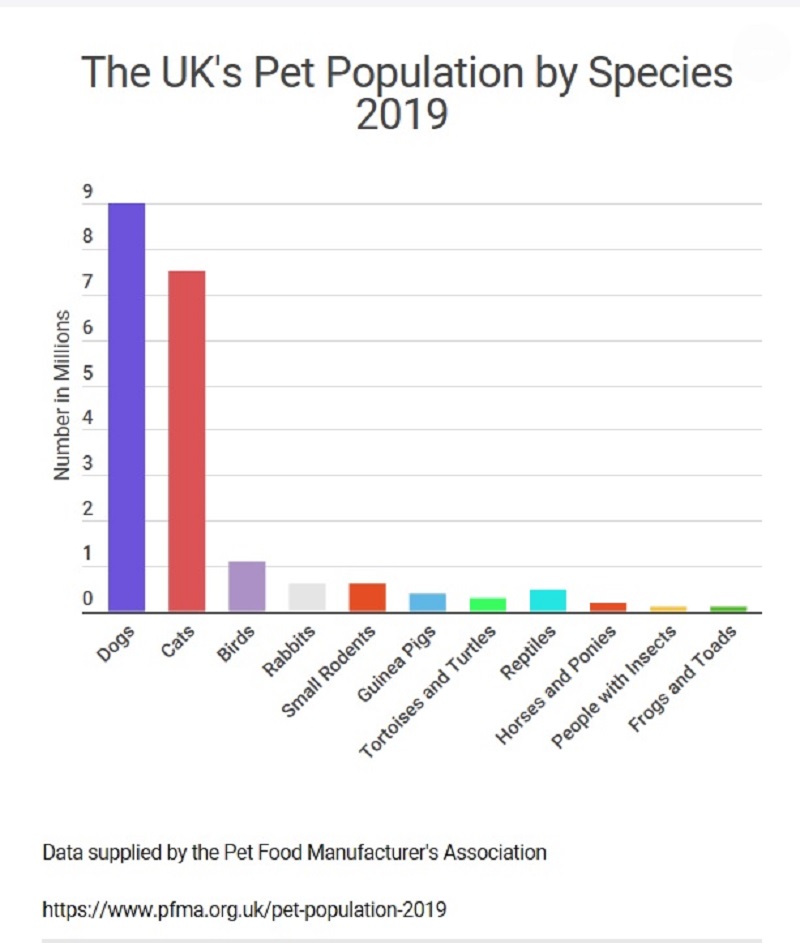 The UK's Pet Population by Species 2019

Number in Millions

9
8
7
6
5
4
3
2
1
0

Dogs
Cats
Birds
Rabbits
Small Rodents
Guinea Pigs
Tortoises and Turtles
Reptiles
Horses and Ponies
People with Insects
Frogs and Toads

Data supplied by the Pet Food Manufacturer's Association

https://www.pfma.org.uk/pet-population-2019