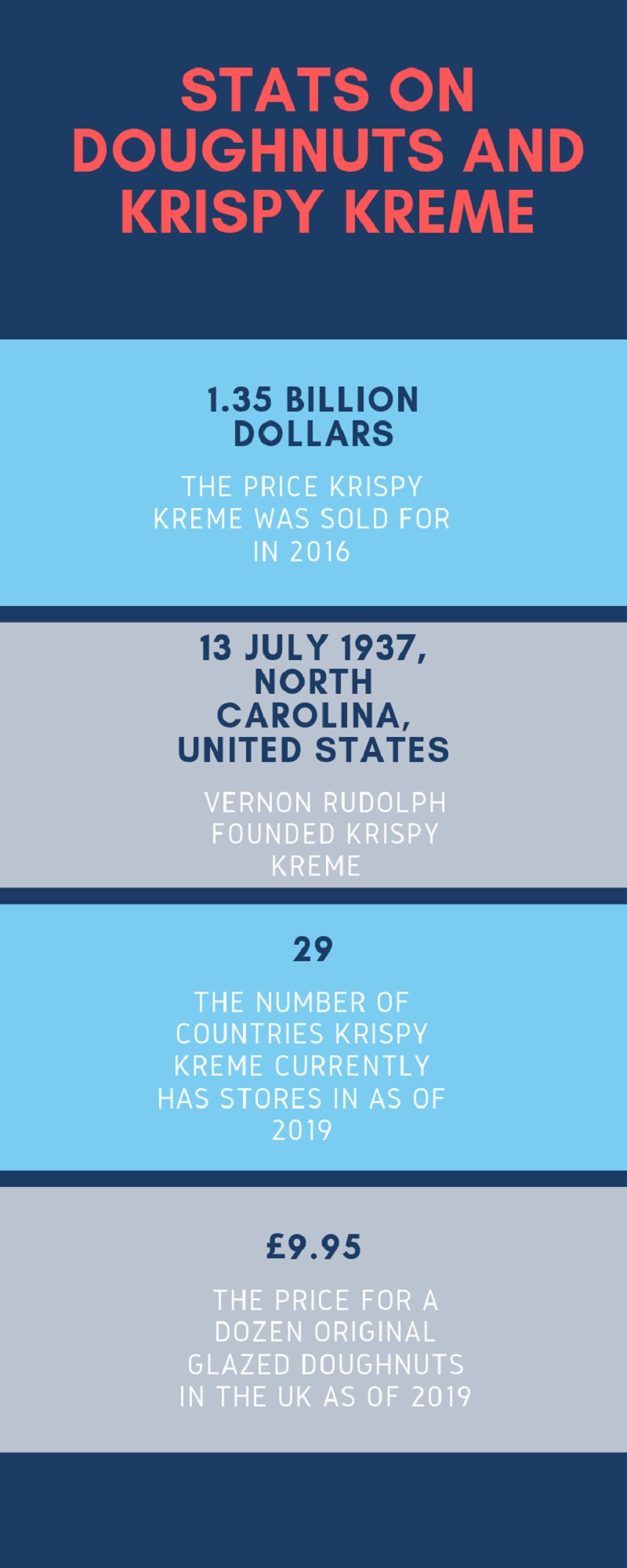 STATS ON DOUGHNUTS AND KRISPY KREME

1.35 BILLION DOLLARS

THE PRICE KRISPY KREME WAS SOLD FOR IN 2016

13 JULY 1937, NORTH CAROLINA, UNITED STATES

VERNON RUDOLPH FOUNDED KRISPY KREME

29

THE NUMBER OF COUNTRIES KRISPY KREME CURRENTLY HAS STORES IN AS OF 2019

£9.95

THE PRICE FOR A DOZEN ORIGINAL GLAZED DOUGHNUTS IN THE UK AS OF 2019