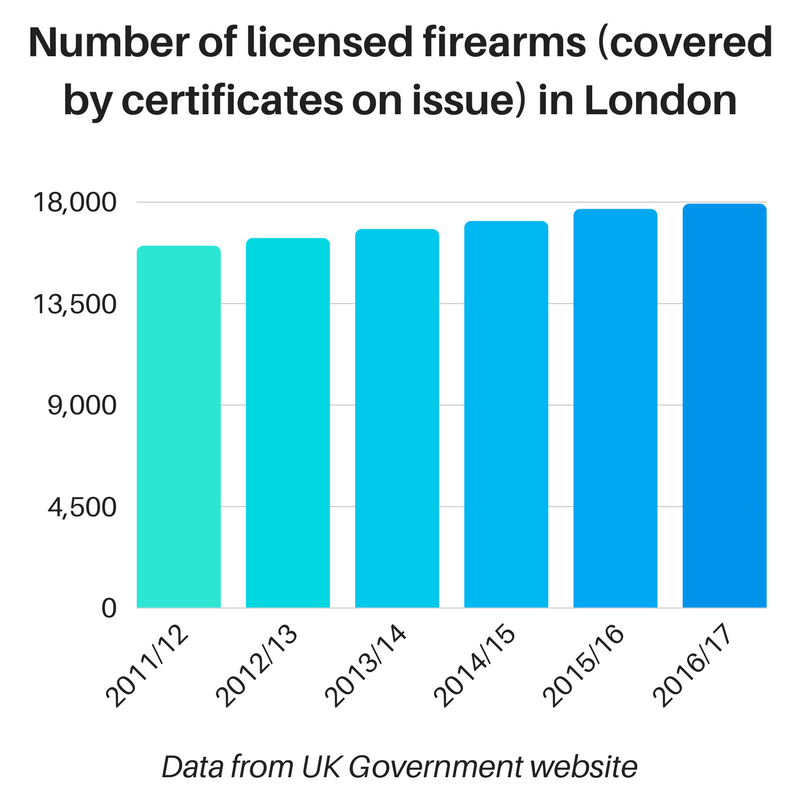 Number of licensed firearms (covered by certificates on issue) in London

18,000
13,500
9,000
4,500
0

2011/12
2012/13
2013/14
2014/15
2015/16
2016/17

Data from UK Government website