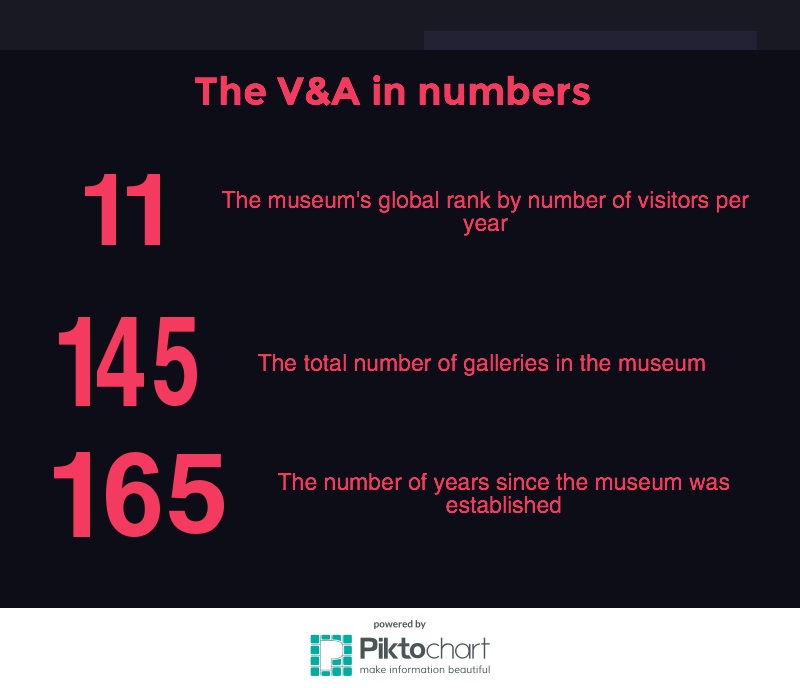 The V&A in numbers

11
The museum's global rank by number of visitors per year

145
The total number of galleries in the museum

165
The number of years since the museum was established

powered by
Piktochart
make information beautiful