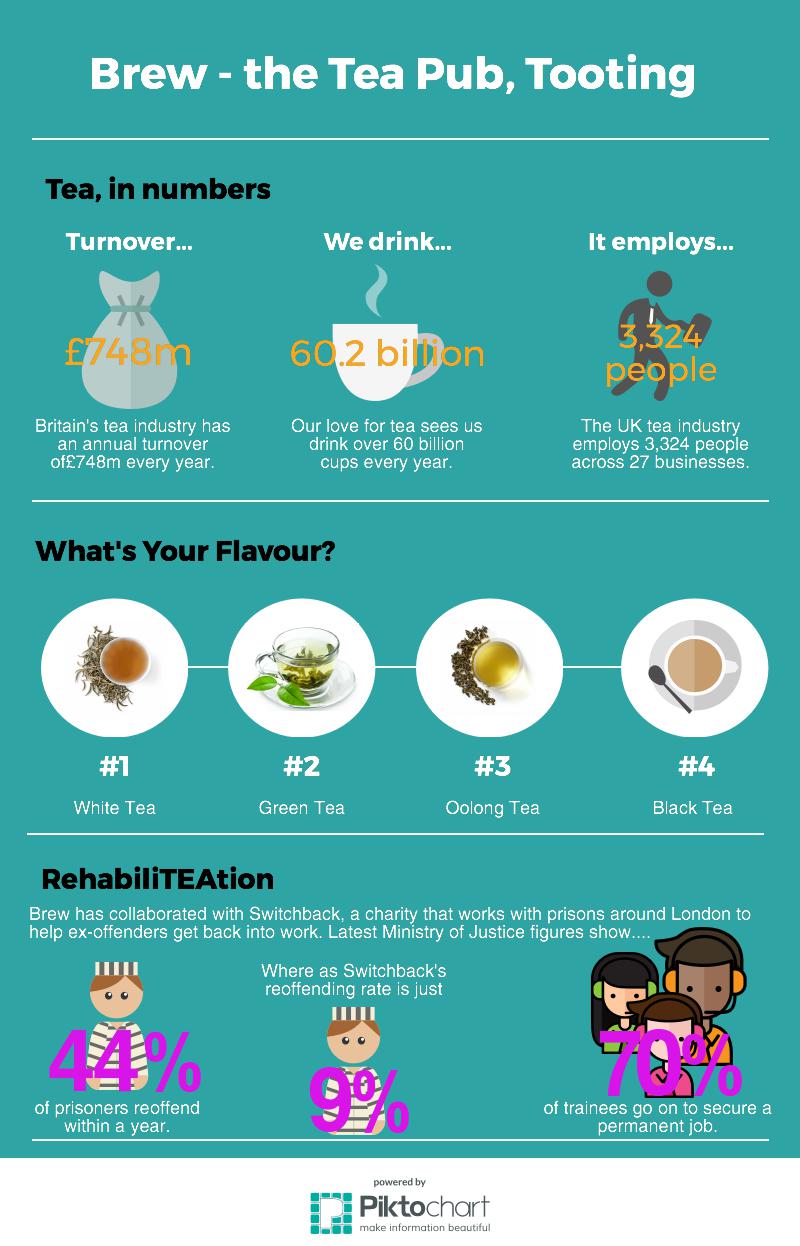 Brew - the Tea Pub, Tooting

Tea, in numbers

Turnover...

£748m

Britain's tea industry has an annual turnover of£748m every year.

We drink...

60.2 billion

Our love for tea sees us drink over 60 billion cups every year.

It employs...

3,324 people

The UK tea industry employs 3,324 people across 27 businesses.

What's Your Flavour?

#1
White Tea

#2
Green Tea

#3
Oolong Tea

#4
Black Tea

RehabiliTEAtion

Brew has collaborated with Switchback, a charity that works with prisons around London to help ex-offenders get back into work. Latest Ministry of Justice figures show....

44%
of prisoners reoffend within a year.

Where as Switchback's reoffending rate is just

9%

70%
of trainees go on to secure a permanent job.

powered by
Piktochart
make information beautiful