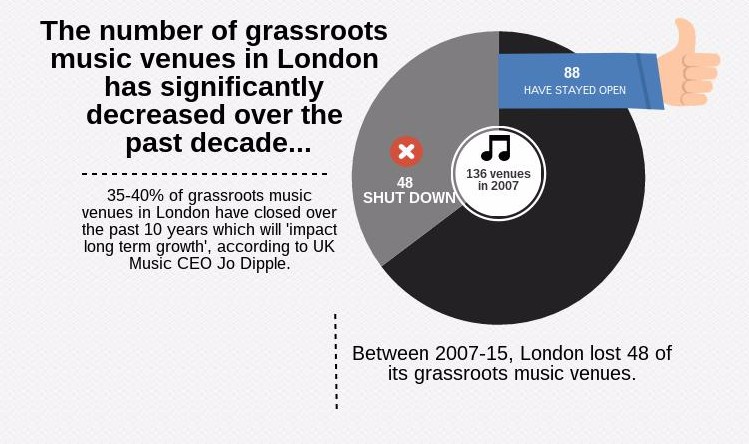 The number of grassroots music venues in London has significantly decreased over the past decade...

35-40% of grassroots music venues in London have closed over the past 10 years which will 'impact long term growth', according to UK Music CEO Jo Dipple.

88
HAVE STAYED OPEN

48
SHUT DOWN

136 venues in 2007

Between 2007-15, London lost 48 of its grassroots music venues.