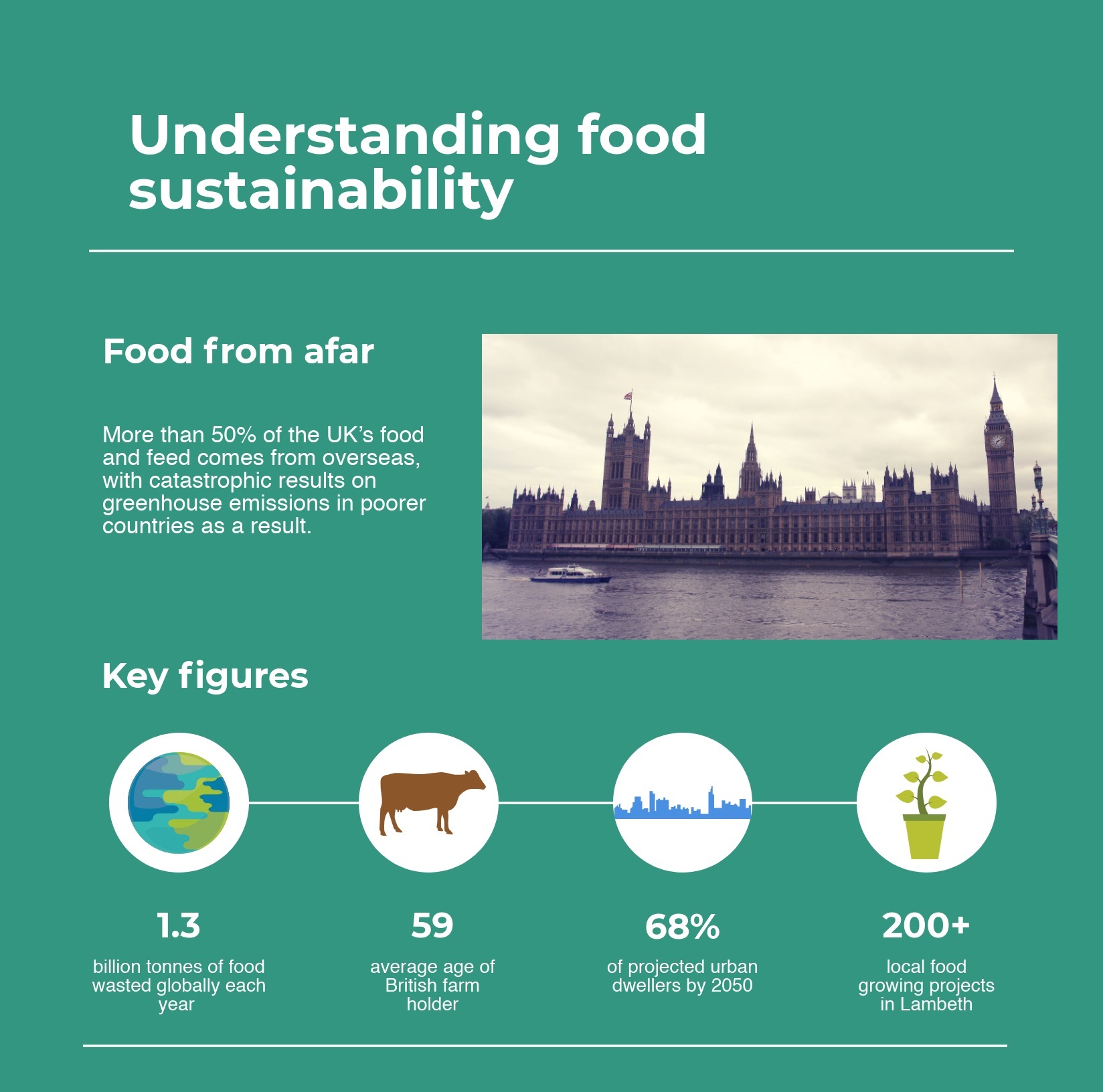 Understanding food sustainability

Food from afar

More than 50% of the UK's food and feed comes from overseas, with catastrophic results on greenhouse emissions in poorer countries as a result.

Key figures

1.3
billion tonnes of food wasted globally each year

59
average age of British farm holder

68%
of projected urban dwellers by 2050

200+
local food growing projects in Lambeth