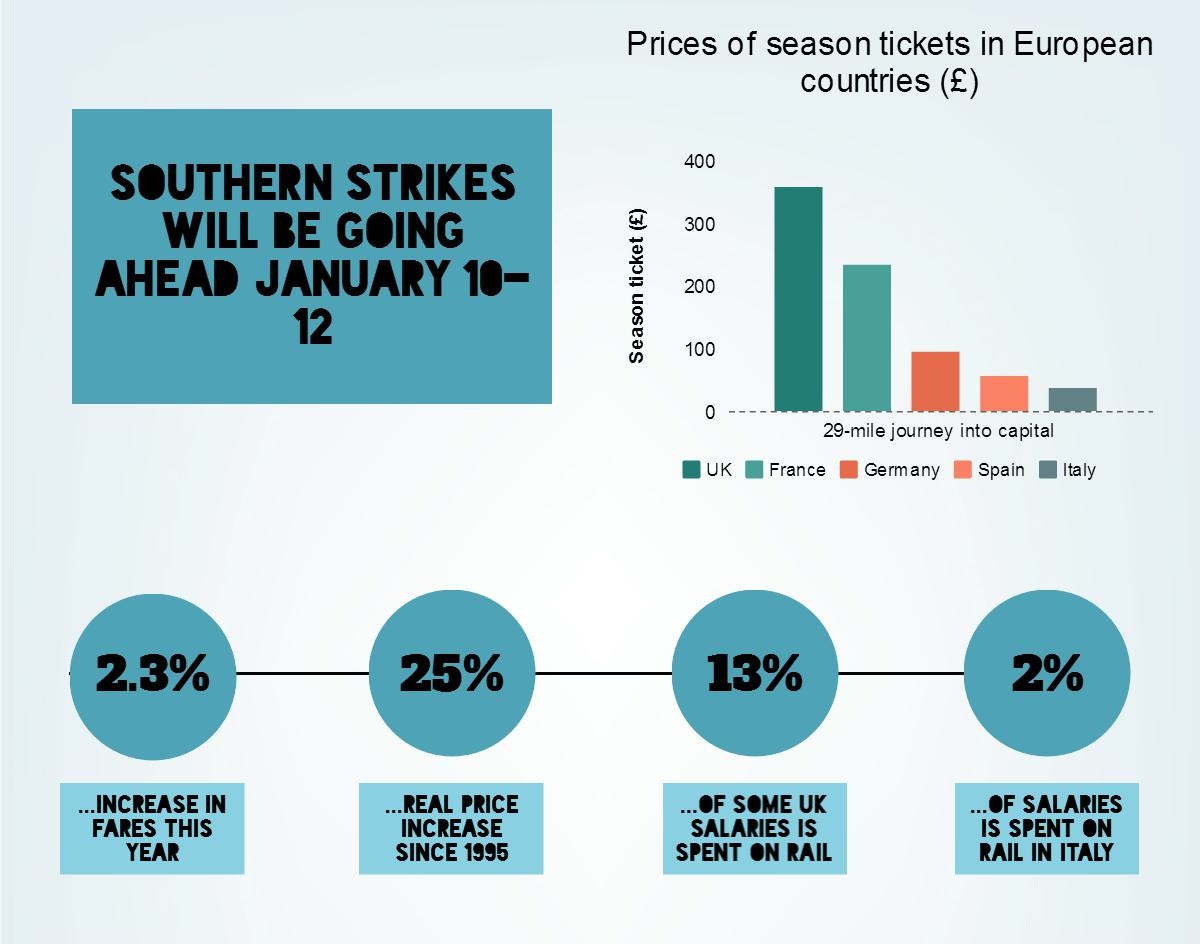 SOUTHERN STRIKES WILL BE GOING AHEAD JANUARY 10-12

Prices of season tickets in European countries (£)

Season ticket (£)

400
300
200
100
0

29-mile journey into capital

UK France Germany Spain Italy

2.3%
...INCREASE IN FARES THIS YEAR

25%
...REAL PRICE INCREASE SINCE 1995

13%
...OF SOME UK SALARIES IS SPENT ON RAIL

2%
...OF SALARIES IS SPENT ON RAIL IN ITALY