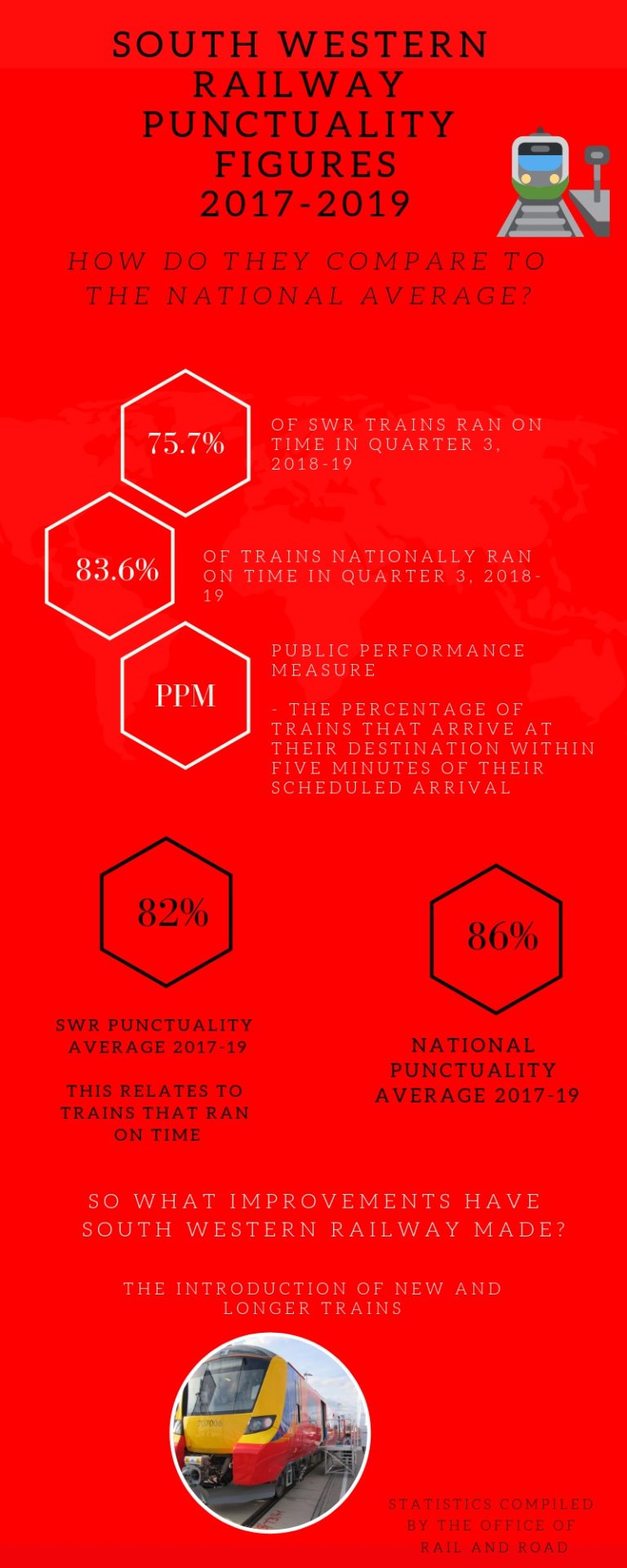 SOUTH WESTERN RAILWAY PUNCTUALITY FIGURES 2017-2019

HOW DO THEY COMPARE TO THE NATIONAL AVERAGE?

75.7%

OF SWR TRAINS RAN ON TIME IN QUARTER 3, 2018-19

83.6%

OF TRAINS NATIONALLY RAN ON TIME IN QUARTER 3, 2018-19

PPM

PUBLIC PERFORMANCE MEASURE

- THE PERCENTAGE OF TRAINS THAT ARRIVE AT THEIR DESTINATION WITHIN FIVE MINUTES OF THEIR SCHEDULED ARRIVAL

82%

SWR PUNCTUALITY AVERAGE 2017-19

THIS RELATES TO TRAINS THAT RAN ON TIME

86%

NATIONAL PUNCTUALITY AVERAGE 2017-19

SO WHAT IMPROVEMENTS HAVE SOUTH WESTERN RAILWAY MADE?

THE INTRODUCTION OF NEW AND LONGER TRAINS

707006

STATISTICS COMPILED BY THE OFFICE OF RAIL AND ROAD