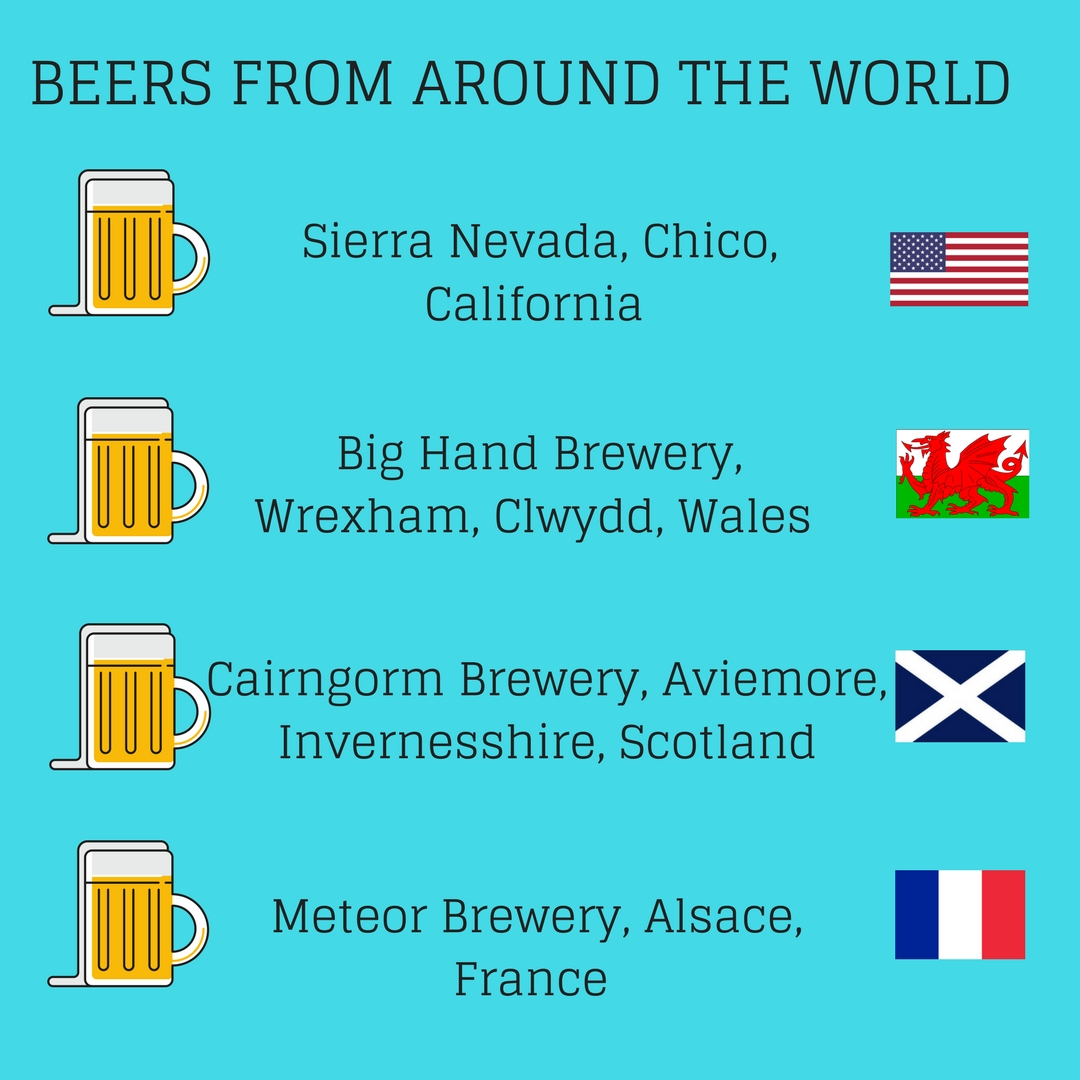 BEERS FROM AROUND THE WORLD

Sierra Nevada, Chico, California

Big Hand Brewery, Wrexham, Clwydd, Wales

Cairngorm Brewery, Aviemore, Invernesshire, Scotland

Meteor Brewery, Alsace, France