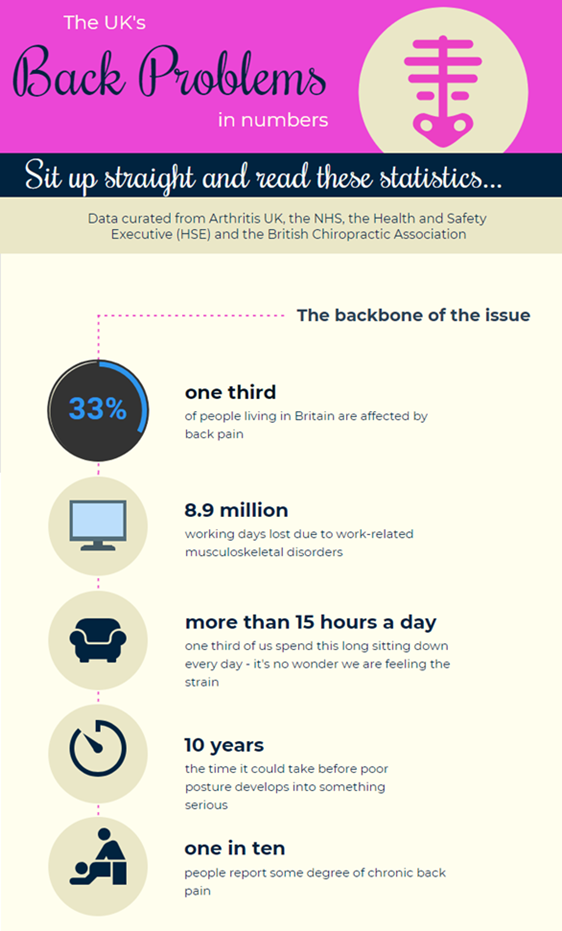 The UK's
Back Problems
in numbers

Sit up straight and read these statistics...

Data curated from Arthritis UK, the NHS, the Health and Safety Executive (HSE) and the British Chiropractic Association

The backbone of the issue

33%

one third
of people living in Britain are affected by back pain

8.9 million
working days lost due to work-related musculoskeletal disorders

more than 15 hours a day
one third of us spend this long sitting down every day - it's no wonder we are feeling the strain

10 years
the time it could take before poor posture develops into something serious

one in ten
people report some degree of chronic back pain