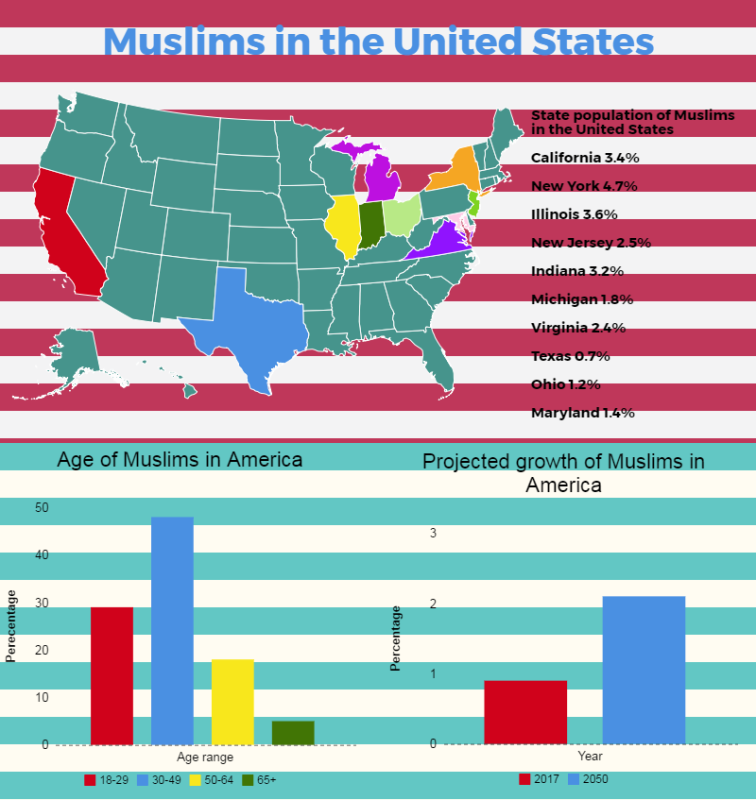 Muslims in the United States

State population of Muslims in the United States

California 3.4%

New York 4.7%

Illinois 3.6%

New Jersey 2.5%

Indiana 3.2%

Michigan 1.8%

Virginia 2.4%

Texas 0.7%

Ohio 1.2%

Maryland 1.4%

Age of Muslims in America

50
40
30
20
10
0

Perecentage

Age range

18-29 30-49 50-64 65+

Projected growth of Muslims in America

3
2
1
0

Percentage

Year

2017 2050