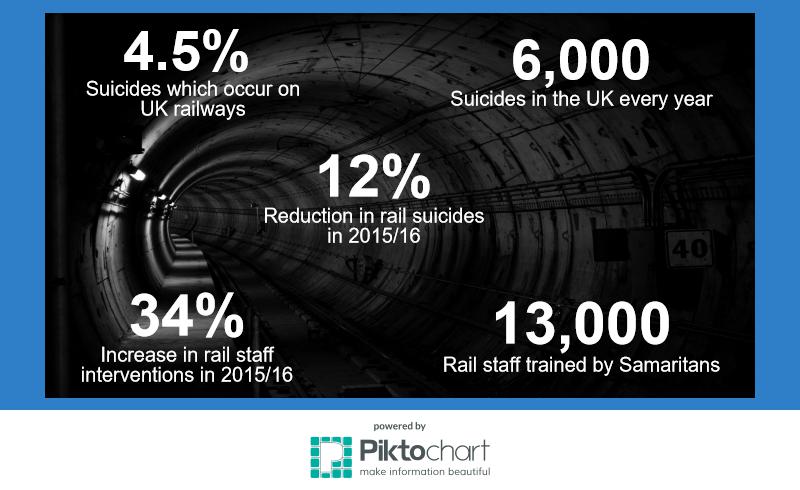 4.5%
Suicides which occur on UK railways

6,000
Suicides in the UK every year

12%
Reduction in rail suicides in 2015/16

40

34%
Increase in rail staff interventions in 2015/16

13,000
Rail staff trained by Samaritans

powered by
Piktochart
make information beautiful