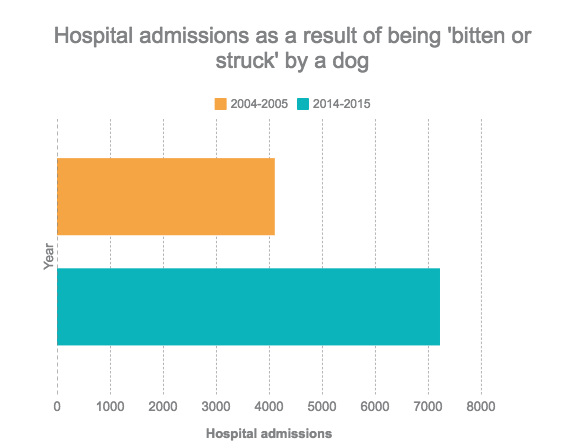 Hospital admissions as a result of being 'bitten or struck' by a dog

2004-2005
2014-2015

Year

0
1000
2000
3000
4000
5000
6000
7000
8000

Hospital admissions