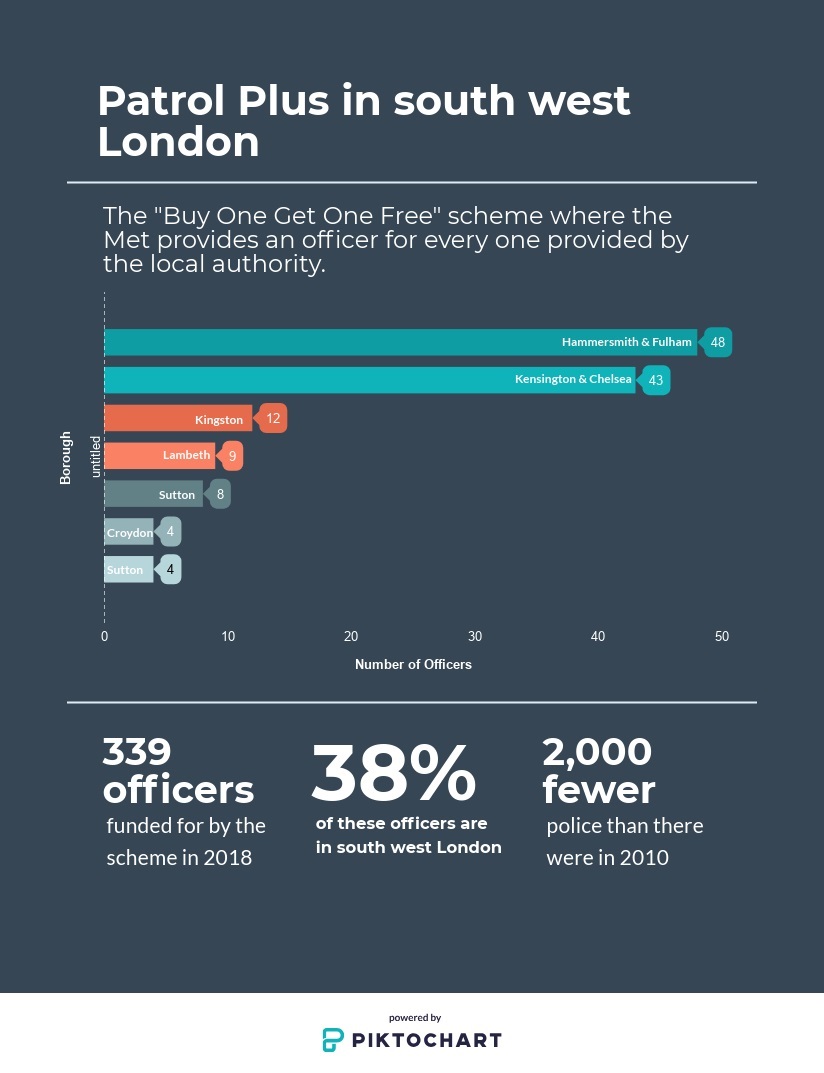 Patrol Plus in south west London

The "Buy One Get One Free" scheme where the Met provides an officer for every one provided by the local authority.

Borough

untitled

Hammersmith & Fulham 48
Kensington & Chelsea 43
Kingston 12
Lambeth 9
Sutton 8
Croydon 4
Sutton 4

0 10 20 30 40 50

Number of Officers

339 officers
funded for by the scheme in 2018

38%
of these officers are in south west London

2,000 fewer
police than there were in 2010

powered by
PIKTOCHART