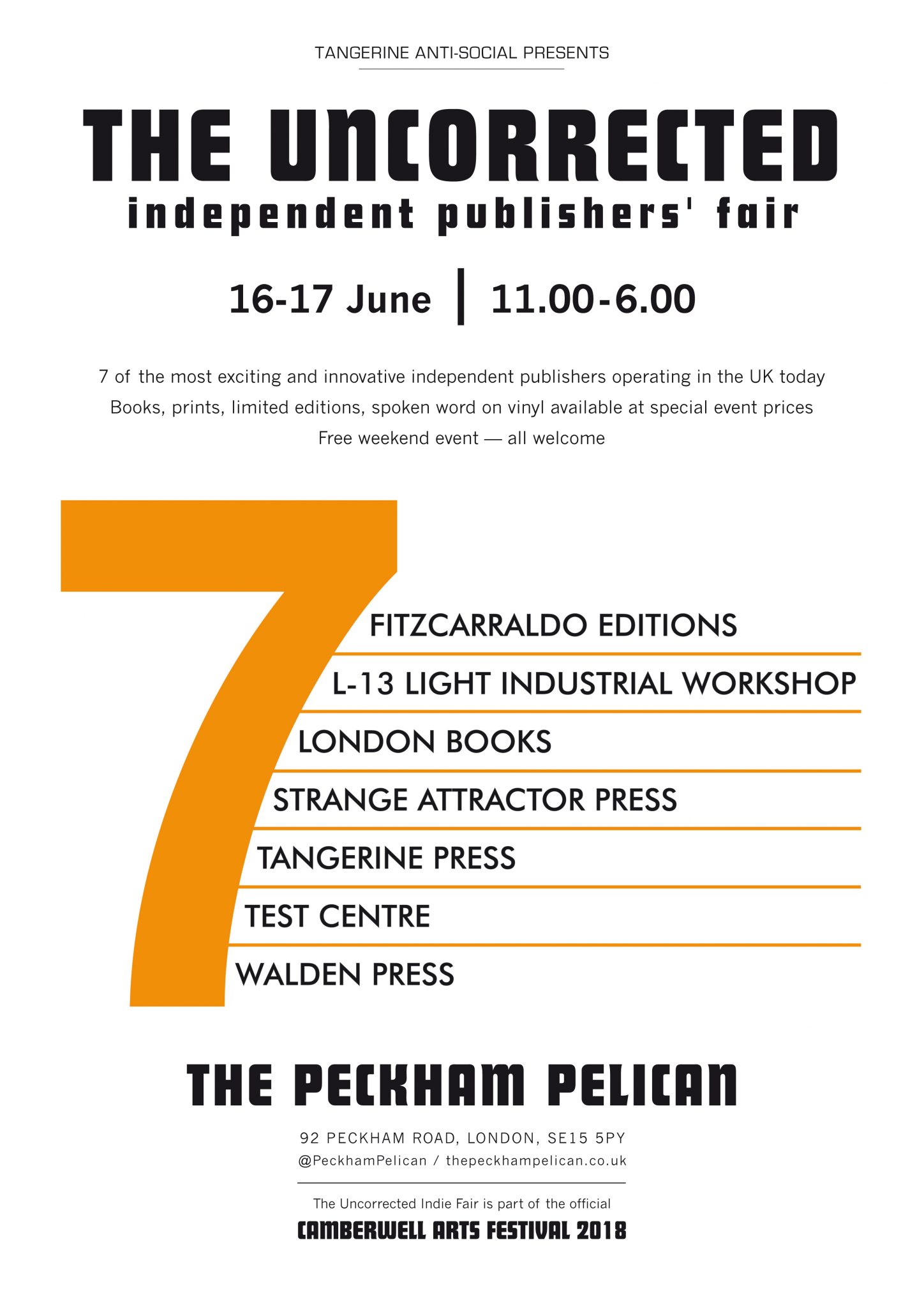 TANGERINE ANTI-SOCIAL PRESENTS

THE UNCORRECTED
independent publishers' fair

16-17 June | 11.00-6.00

7 of the most exciting and innovative independent publishers operating in the UK today
Books, prints, limited editions, spoken word on vinyl available at special event prices
Free weekend event — all welcome

7

FITZCARRALDO EDITIONS
L-13 LIGHT INDUSTRIAL WORKSHOP
LONDON BOOKS
STRANGE ATTRACTOR PRESS
TANGERINE PRESS
TEST CENTRE
WALDEN PRESS

THE PECKHAM PELICAN

92 PECKHAM ROAD, LONDON, SE15 5PY
@PeckhamPelican / thepeckhampelican.co.uk

The Uncorrected Indie Fair is part of the official
CAMBERWELL ARTS FESTIVAL 2018