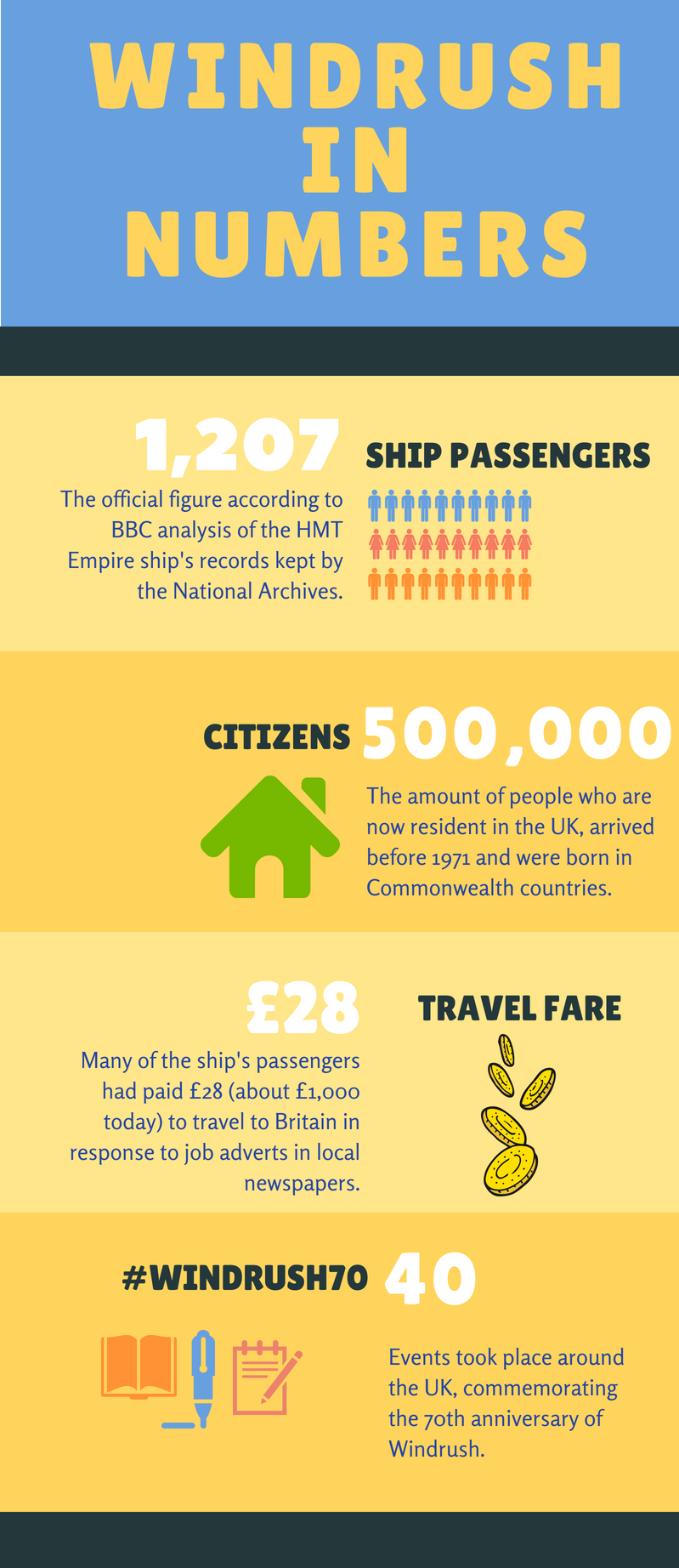 WINDRUSH IN NUMBERS

1,207

SHIP PASSENGERS

The official figure according to BBC analysis of the HMT Empire ship's records kept by the National Archives.

CITIZENS

500,000

The amount of people who are now resident in the UK, arrived before 1971 and were born in Commonwealth countries.

£28

TRAVEL FARE

Many of the ship's passengers had paid £28 (about £1,000 today) to travel to Britain in response to job adverts in local newspapers.

#WINDRUSH70

40

Events took place around the UK, commemorating the 70th anniversary of Windrush.