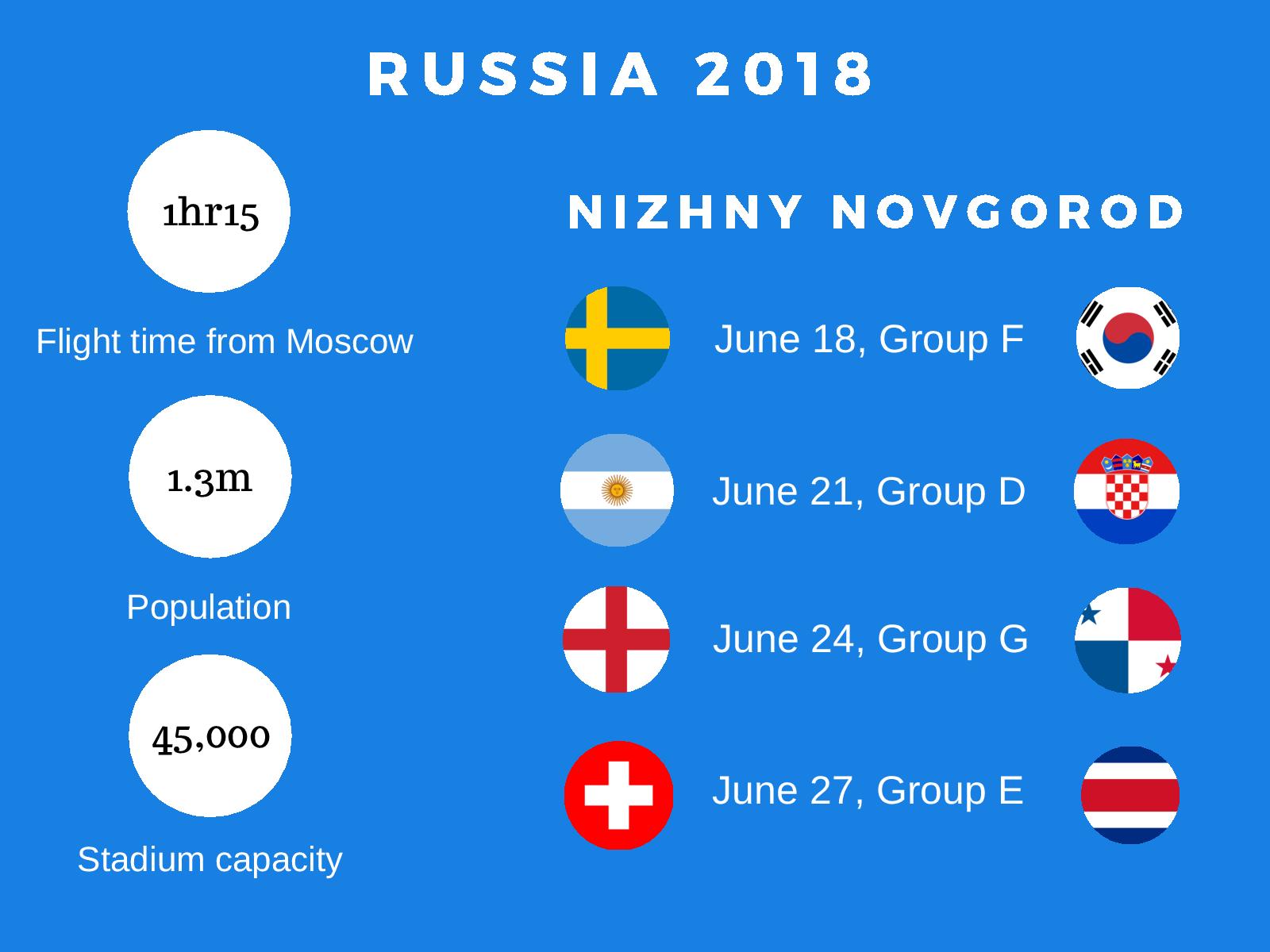 RUSSIA 2018

1hr15

Flight time from Moscow

1.3m

Population

45,000

Stadium capacity

NIZHNY NOVGOROD

June 18, Group F

June 21, Group D

June 24, Group G

June 27, Group E