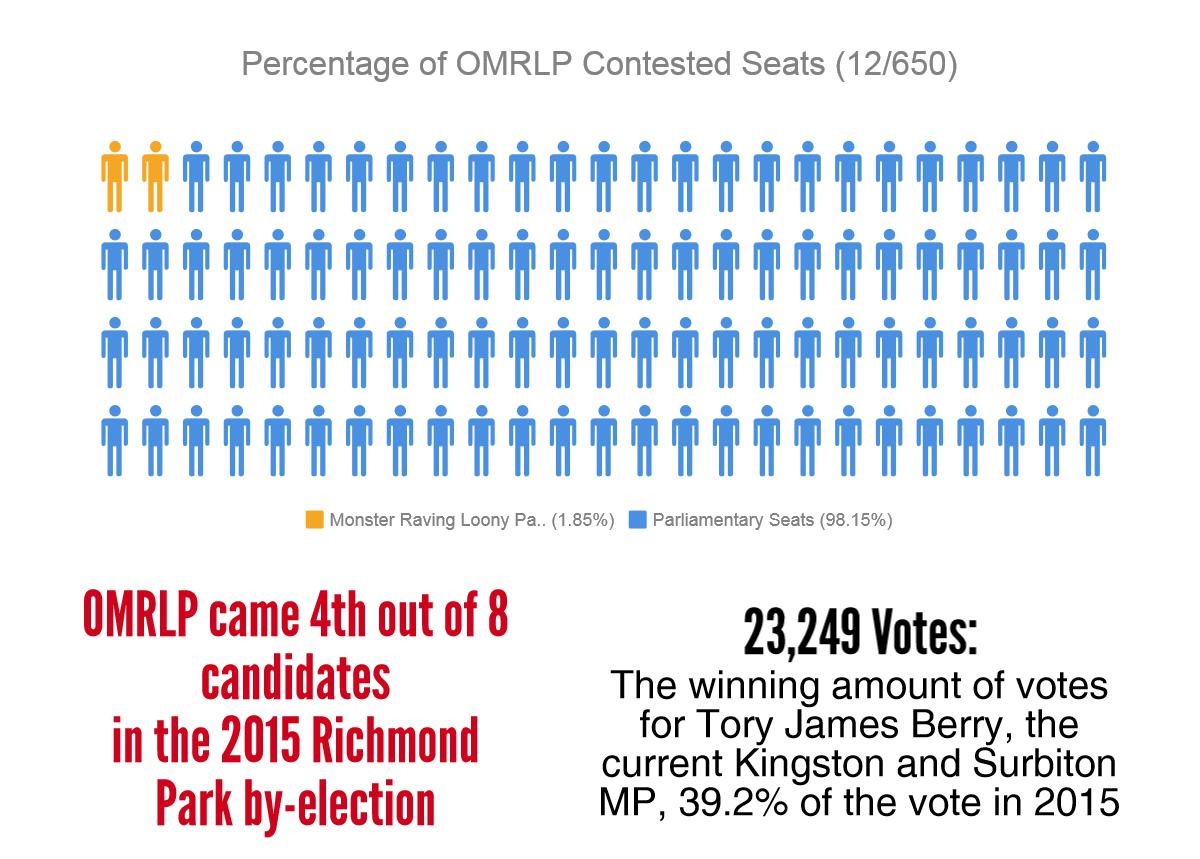 Percentage of OMRLP Contested Seats (12/650)

Monster Raving Loony Pa.. (1.85%) Parliamentary Seats (98.15%)

OMRLP came 4th out of 8 candidates in the 2015 Richmond Park by-election

23,249 Votes:
The winning amount of votes for Tory James Berry, the current Kingston and Surbiton MP, 39.2% of the vote in 2015