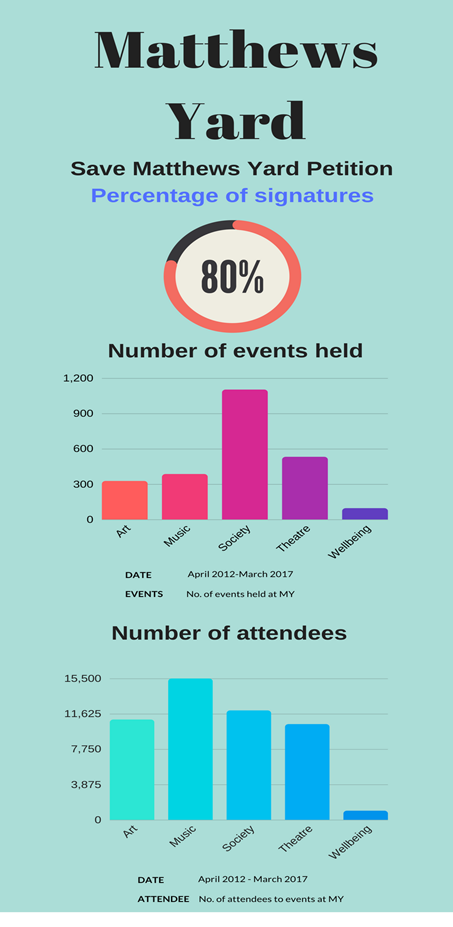 Matthews Yard

Save Matthews Yard Petition

Percentage of signatures

80%

Number of events held

1,200
900
600
300
0

Art
Music
Society
Theatre
Wellbeing

DATE April 2012-March 2017
EVENTS No. of events held at MY

Number of attendees

15,500
11,625
7,750
3,875
0

Art
Music
Society
Theatre
Wellbeing

DATE April 2012 - March 2017
ATTENDEE No. of attendees to events at MY