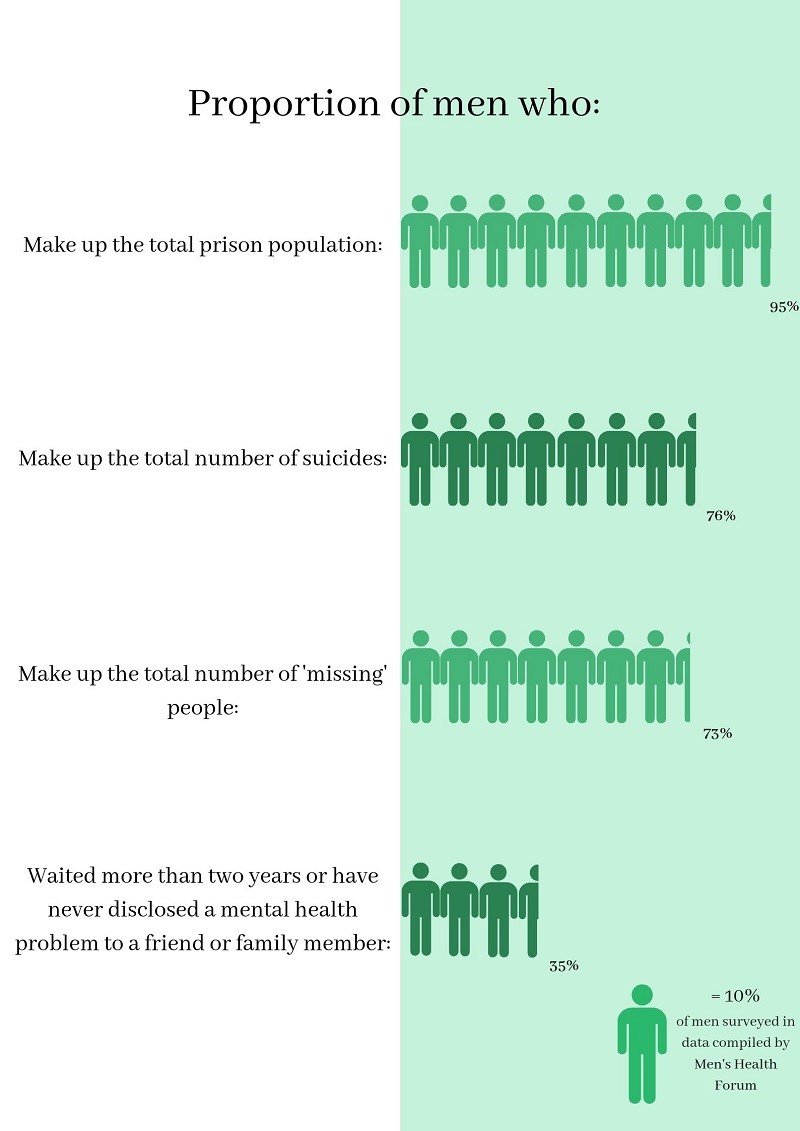 Proportion of men who:

Make up the total prison population:

95%

Make up the total number of suicides:

76%

Make up the total number of 'missing' people:

73%

Waited more than two years or have never disclosed a mental health problem to a friend or family member:

35%

= 10%
of men surveyed in data compiled by Men's Health Forum