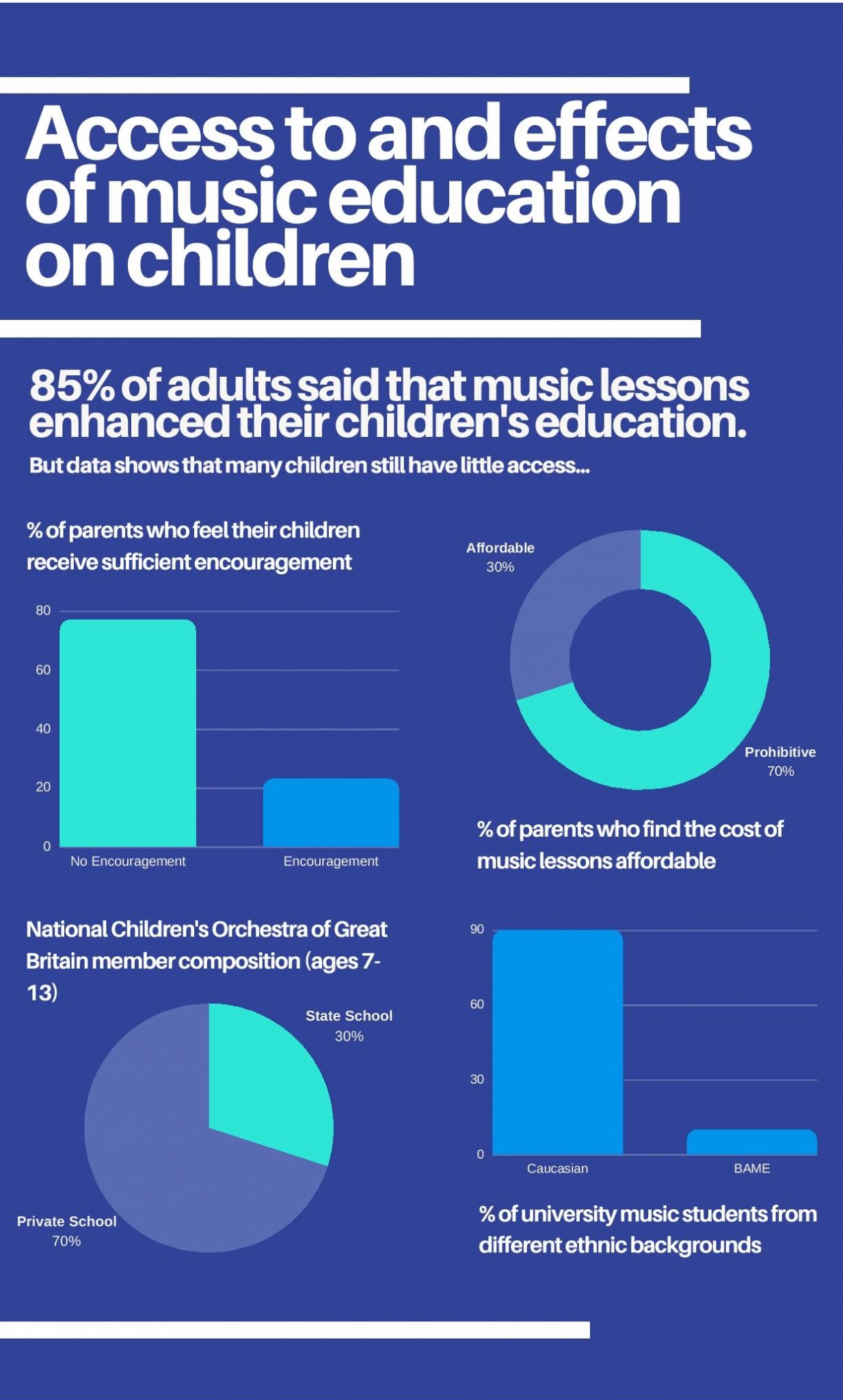 Access to and effects of music education on children

85% of adults said that music lessons enhanced their children's education.

But data shows that many children still have little access...

% of parents who feel their children receive sufficient encouragement

80
60
40
20
0
No Encouragement
Encouragement

Affordable
30%

Prohibitive
70%

% of parents who find the cost of music lessons affordable

National Children's Orchestra of Great Britain member composition (ages 7-13)

State School
30%

Private School
70%

90
60
30
0
Caucasian
BAME

% of university music students from different ethnic backgrounds