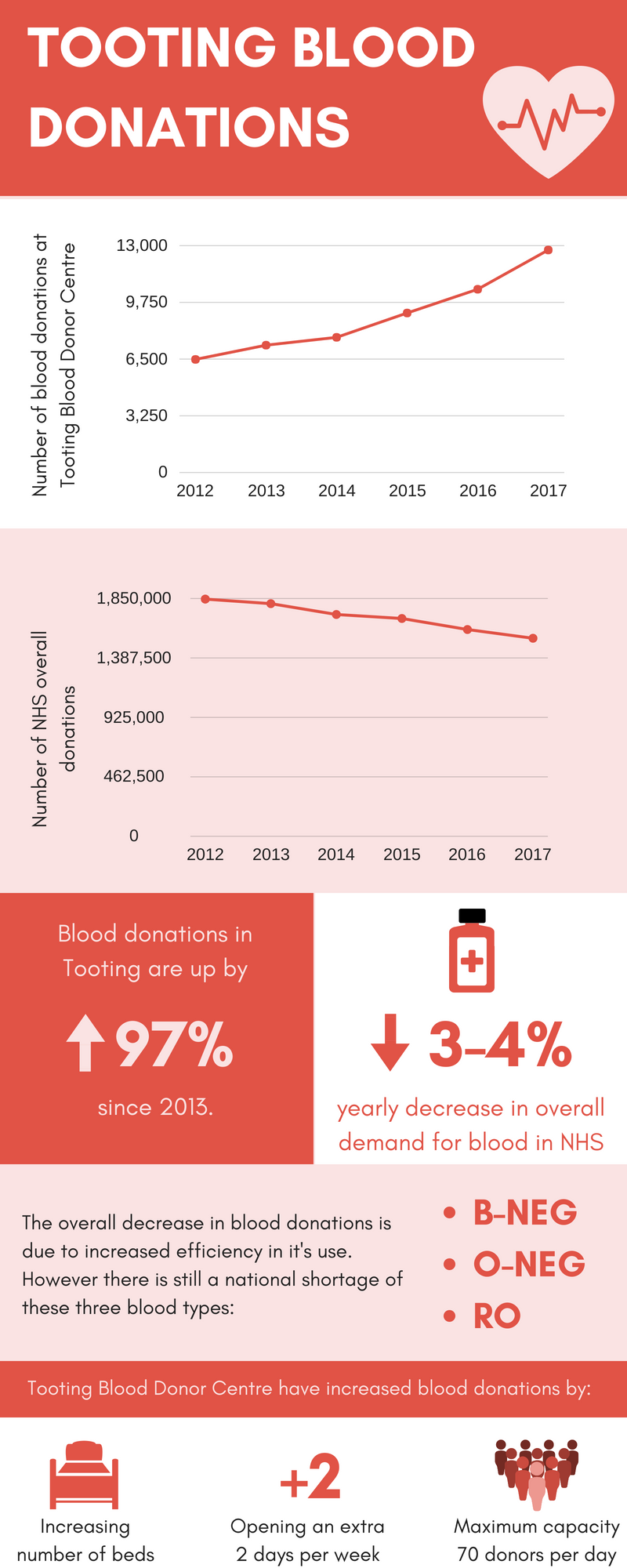 TOOTING BLOOD DONATIONS

Number of blood donations at Tooting Blood Donor Centre

13,000
9,750
6,500
3,250
0
2012 2013 2014 2015 2016 2017

Number of NHS overall donations

1,850,000
1,387,500
925,000
462,500
0
2012 2013 2014 2015 2016 2017

Blood donations in Tooting are up by

97%

since 2013.

3-4%

yearly decrease in overall demand for blood in NHS

The overall decrease in blood donations is due to increased efficiency in it's use. However there is still a national shortage of these three blood types:

- B-NEG
- O-NEG
- RO

Tooting Blood Donor Centre have increased blood donations by:

Increasing number of beds

+2

Opening an extra 2 days per week

Maximum capacity 70 donors per day