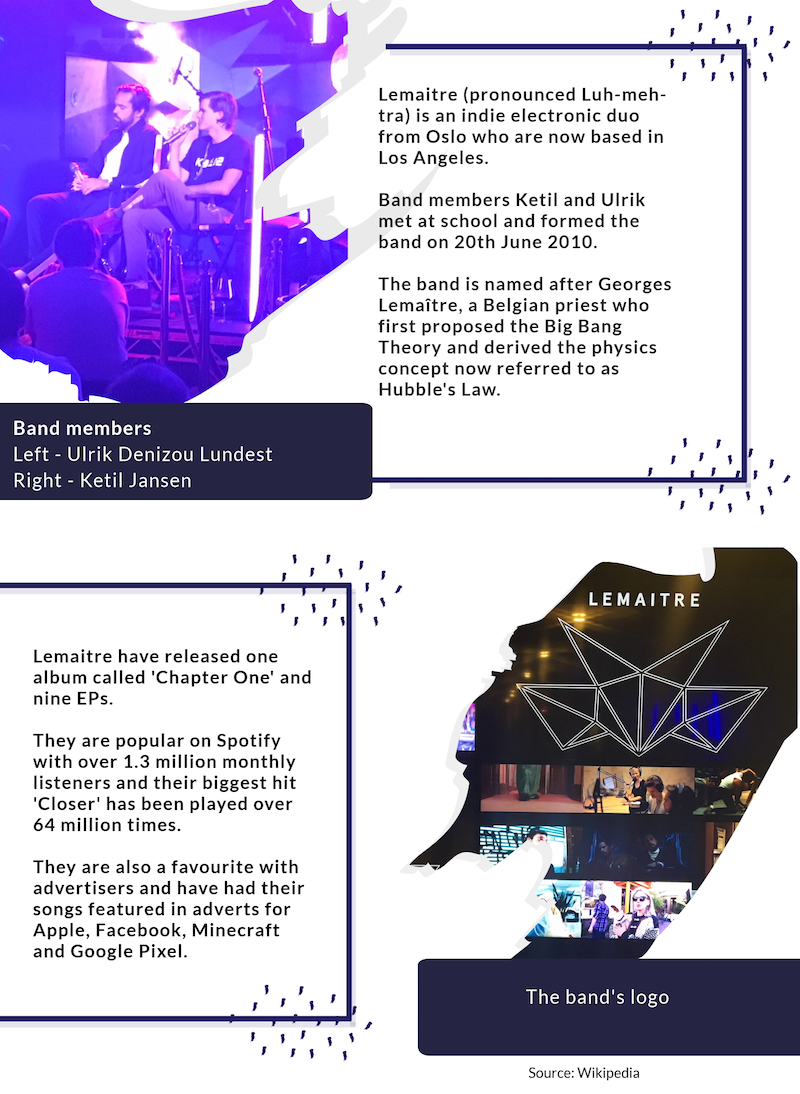 Lemaitre (pronounced Luh-meh-tra) is an indie electronic duo from Oslo who are now based in Los Angeles.

Band members Ketil and Ulrik met at school and formed the band on 20th June 2010.

The band is named after Georges Lemaître, a Belgian priest who first proposed the Big Bang Theory and derived the physics concept now referred to as Hubble's Law.

Band members
Left - Ulrik Denizou Lundest
Right - Ketil Jansen

Lemaitre have released one album called 'Chapter One' and nine EPs.

They are popular on Spotify with over 1.3 million monthly listeners and their biggest hit 'Closer' has been played over 64 million times.

They are also a favourite with advertisers and have had their songs featured in adverts for Apple, Facebook, Minecraft and Google Pixel.

LEMAITRE

The band's logo

Source: Wikipedia