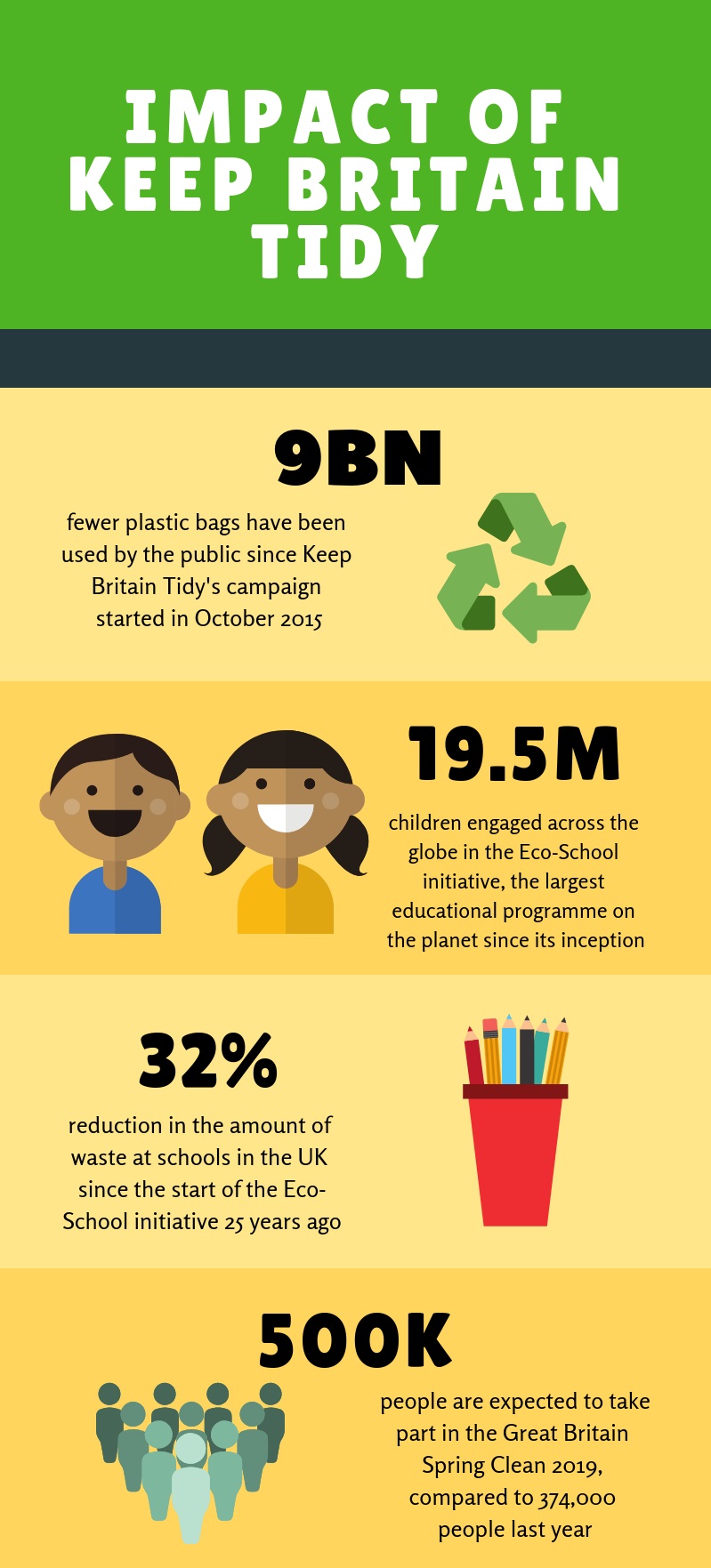 IMPACT OF KEEP BRITAIN TIDY

9BN

fewer plastic bags have been used by the public since Keep Britain Tidy's campaign started in October 2015

19.5M

children engaged across the globe in the Eco-School initiative, the largest educational programme on the planet since its inception

32%

reduction in the amount of waste at schools in the UK since the start of the Eco-School initiative 25 years ago

500K

people are expected to take part in the Great Britain Spring Clean 2019, compared to 374,000 people last year