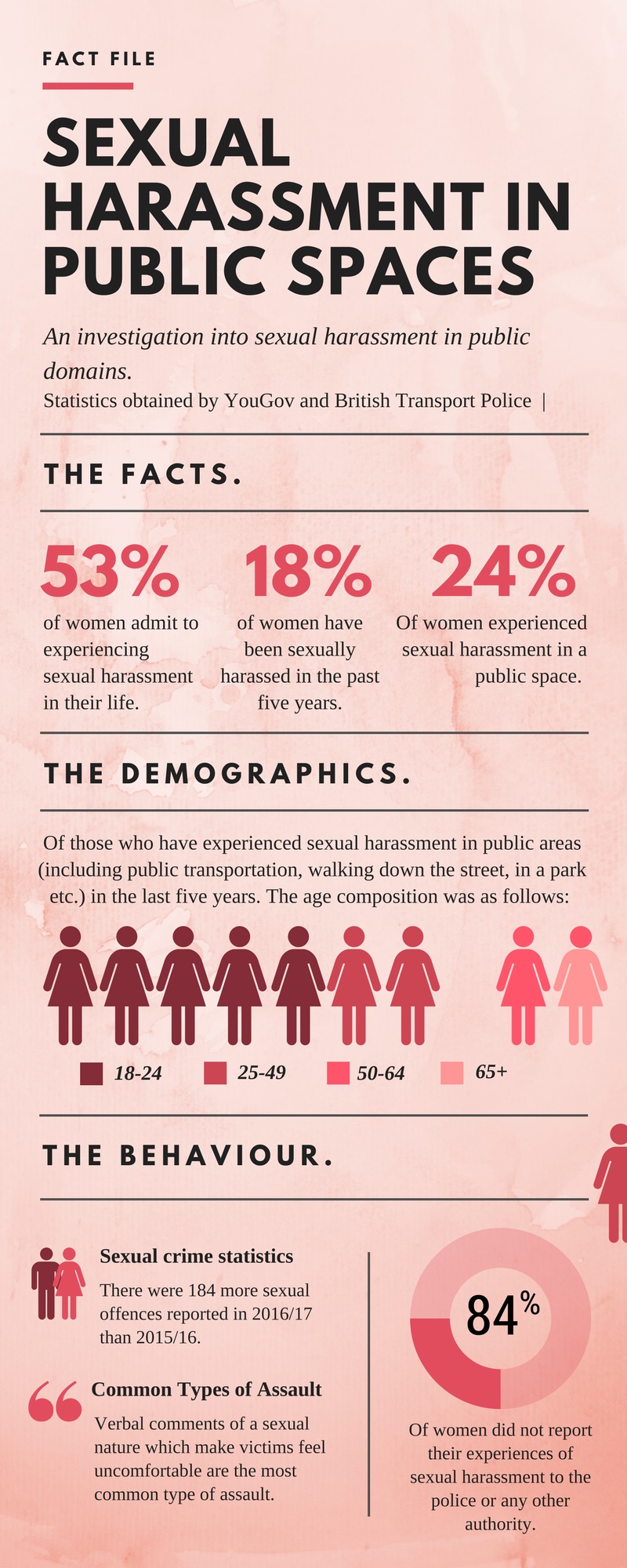 FACT FILE

SEXUAL HARASSMENT IN PUBLIC SPACES

An investigation into sexual harassment in public domains.

Statistics obtained by YouGov and British Transport Police |

THE FACTS.

53%
of women admit to experiencing sexual harassment in their life.

18%
of women have been sexually harassed in the past five years.

24%
Of women experienced sexual harassment in a public space.

THE DEMOGRAPHICS.

Of those who have experienced sexual harassment in public areas (including public transportation, walking down the street, in a park etc.) in the last five years. The age composition was as follows:

18-24
25-49
50-64
65+

THE BEHAVIOUR.

Sexual crime statistics
There were 184 more sexual offences reported in 2016/17 than 2015/16.

Common Types of Assault
Verbal comments of a sexual nature which make victims feel uncomfortable are the most common type of assault.

84%
Of women did not report their experiences of sexual harassment to the police or any other authority.