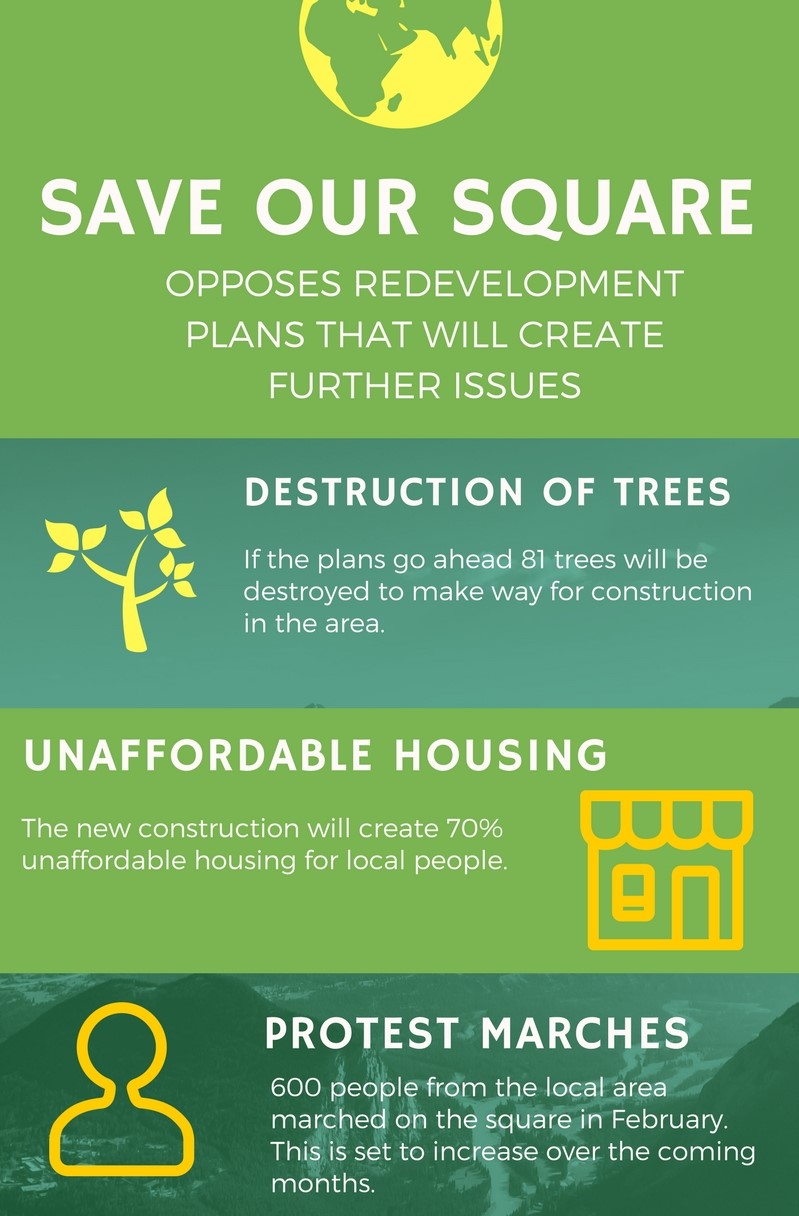 SAVE OUR SQUARE

OPPOSES REDEVELOPMENT PLANS THAT WILL CREATE FURTHER ISSUES

DESTRUCTION OF TREES

If the plans go ahead 81 trees will be destroyed to make way for construction in the area.

UNAFFORDABLE HOUSING

The new construction will create 70% unaffordable housing for local people.

PROTEST MARCHES

600 people from the local area marched on the square in February. This is set to increase over the coming months.