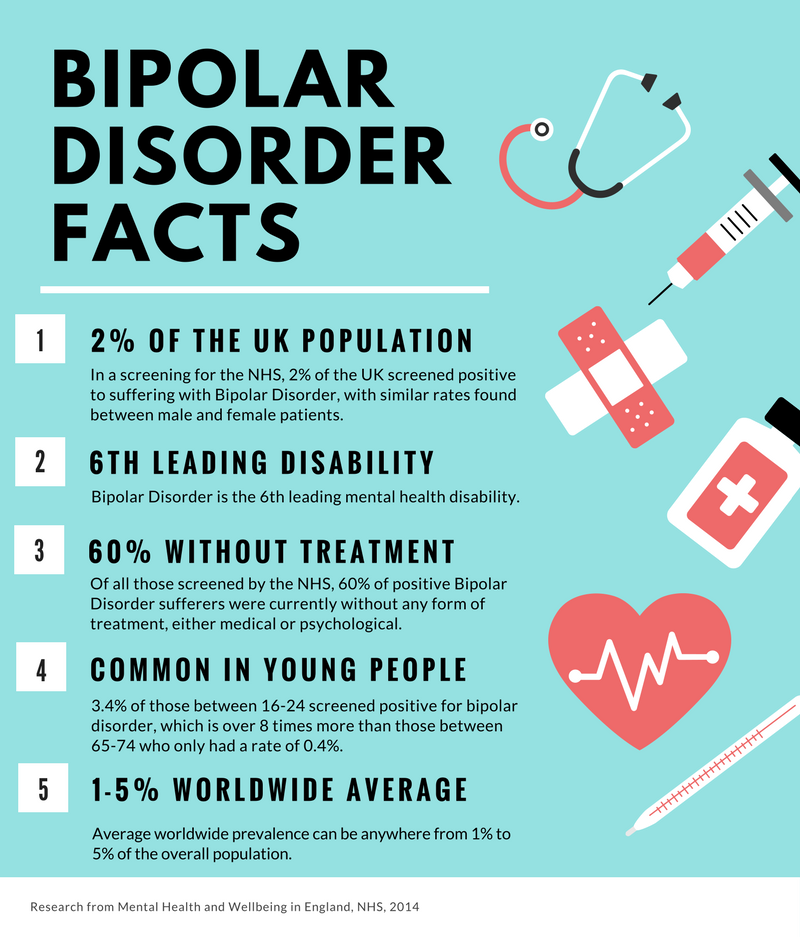 BIPOLAR DISORDER FACTS

1

2% OF THE UK POPULATION

In a screening for the NHS, 2% of the UK screened positive to suffering with Bipolar Disorder, with similar rates found between male and female patients.

2

6TH LEADING DISABILITY

Bipolar Disorder is the 6th leading mental health disability.

3

60% WITHOUT TREATMENT

Of all those screened by the NHS, 60% of positive Bipolar Disorder sufferers were currently without any form of treatment, either medical or psychological.

4

COMMON IN YOUNG PEOPLE

3.4% of those between 16-24 screened positive for bipolar disorder, which is over 8 times more than those between 65-74 who only had a rate of 0.4%.

5

1-5% WORLDWIDE AVERAGE

Average worldwide prevalence can be anywhere from 1% to 5% of the overall population.

Research from Mental Health and Wellbeing in England, NHS, 2014