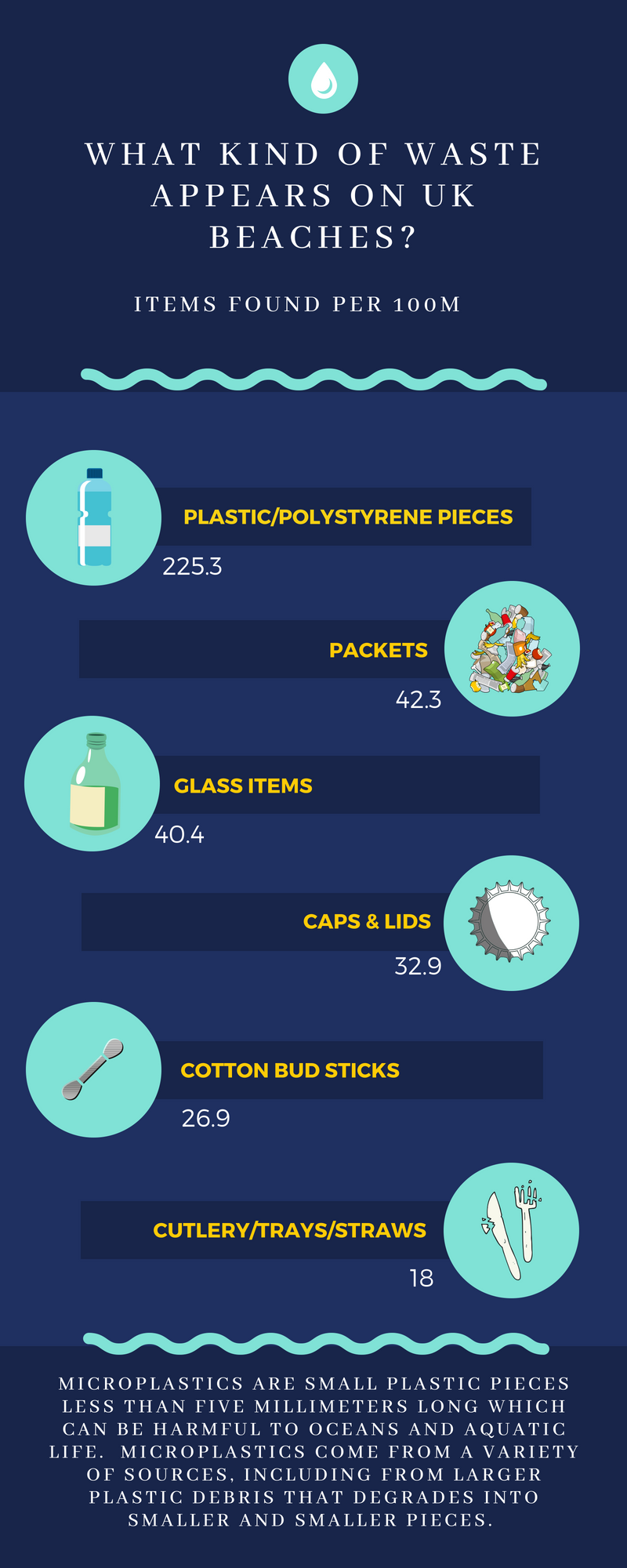 WHAT KIND OF WASTE APPEARS ON UK BEACHES?

ITEMS FOUND PER 100M

PLASTIC/POLYSTYRENE PIECES
225.3

PACKETS
42.3

GLASS ITEMS
40.4

CAPS & LIDS
32.9

COTTON BUD STICKS
26.9

CUTLERY/TRAYS/STRAWS
18

MICROPLASTICS ARE SMALL PLASTIC PIECES LESS THAN FIVE MILLIMETERS LONG WHICH CAN BE HARMFUL TO OCEANS AND AQUATIC LIFE. MICROPLASTICS COME FROM A VARIETY OF SOURCES, INCLUDING FROM LARGER PLASTIC DEBRIS THAT DEGRADES INTO SMALLER AND SMALLER PIECES.