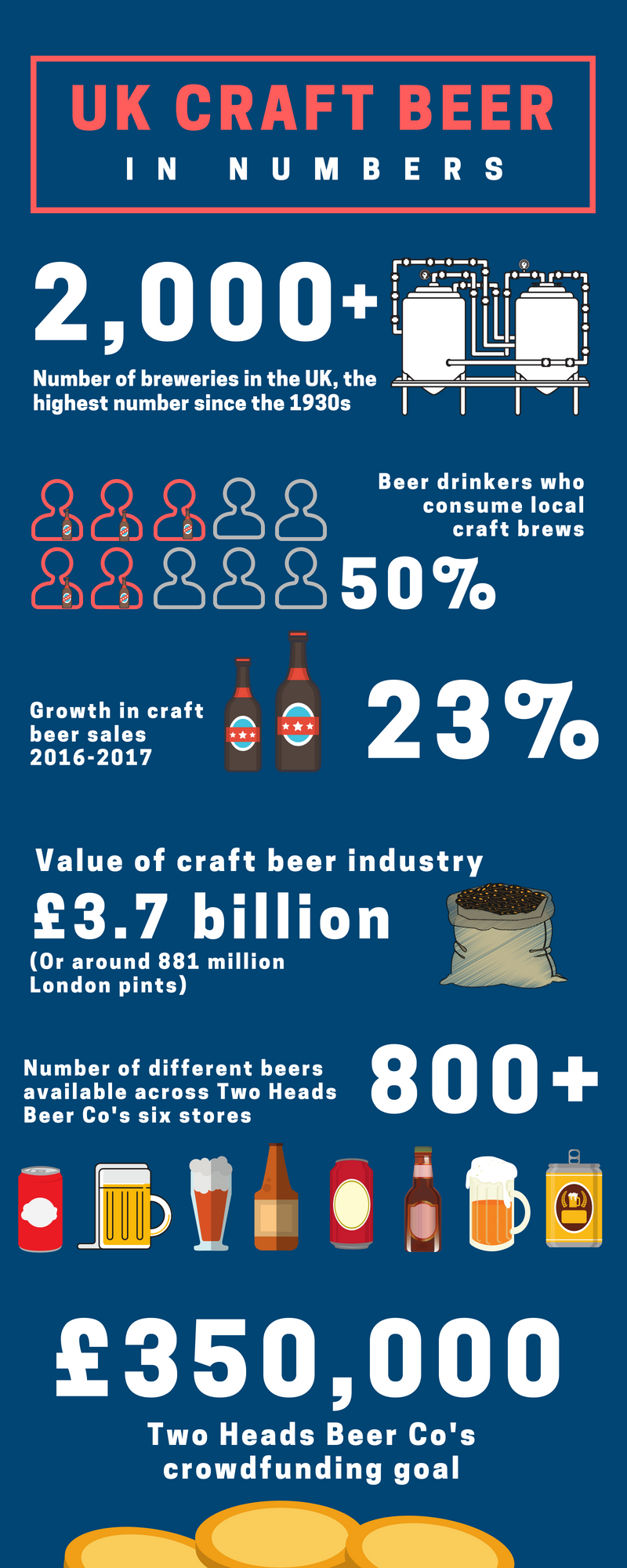 UK CRAFT BEER
IN NUMBERS

2,000+
Number of breweries in the UK, the highest number since the 1930s

Beer drinkers who consume local craft brews
50%

Growth in craft beer sales 2016-2017
23%

Value of craft beer industry
£3.7 billion
(Or around 881 million London pints)

Number of different beers available across Two Heads Beer Co's six stores
800+

£350,000
Two Heads Beer Co's crowdfunding goal