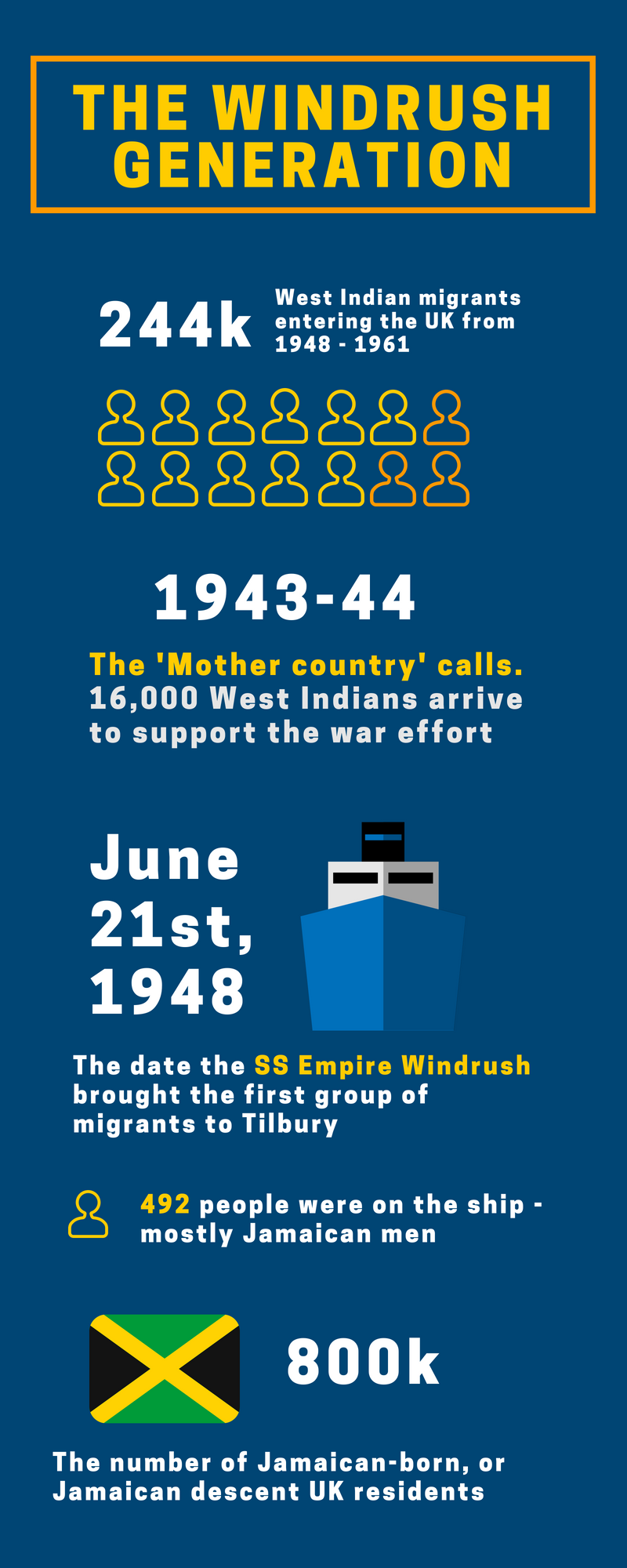 THE WINDRUSH GENERATION

244k West Indian migrants entering the UK from 1948 - 1961

1943-44

The 'Mother country' calls. 16,000 West Indians arrive to support the war effort

June 21st, 1948

The date the SS Empire Windrush brought the first group of migrants to Tilbury

492 people were on the ship - mostly Jamaican men

800k

The number of Jamaican-born, or Jamaican descent UK residents