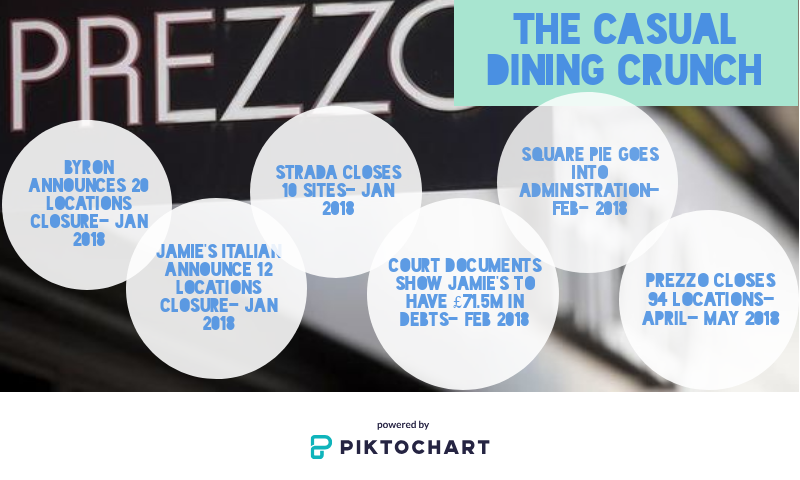 PREZZO

THE CASUAL DINING CRUNCH

BYRON ANNOUNCES 20 LOCATIONS CLOSURE- JAN 2018

JAMIE'S ITALIAN ANNOUNCE 12 LOCATIONS CLOSURE- JAN 2018

STRADA CLOSES 10 SITES- JAN 2018

COURT DOCUMENTS SHOW JAMIE'S TO HAVE £71.5M IN DEBTS- FEB 2018

SQUARE PIE GOES INTO ADMINISTRATION- FEB- 2018

PREZZO CLOSES 94 LOCATIONS- APRIL- MAY 2018

powered by
PIKTOCHART