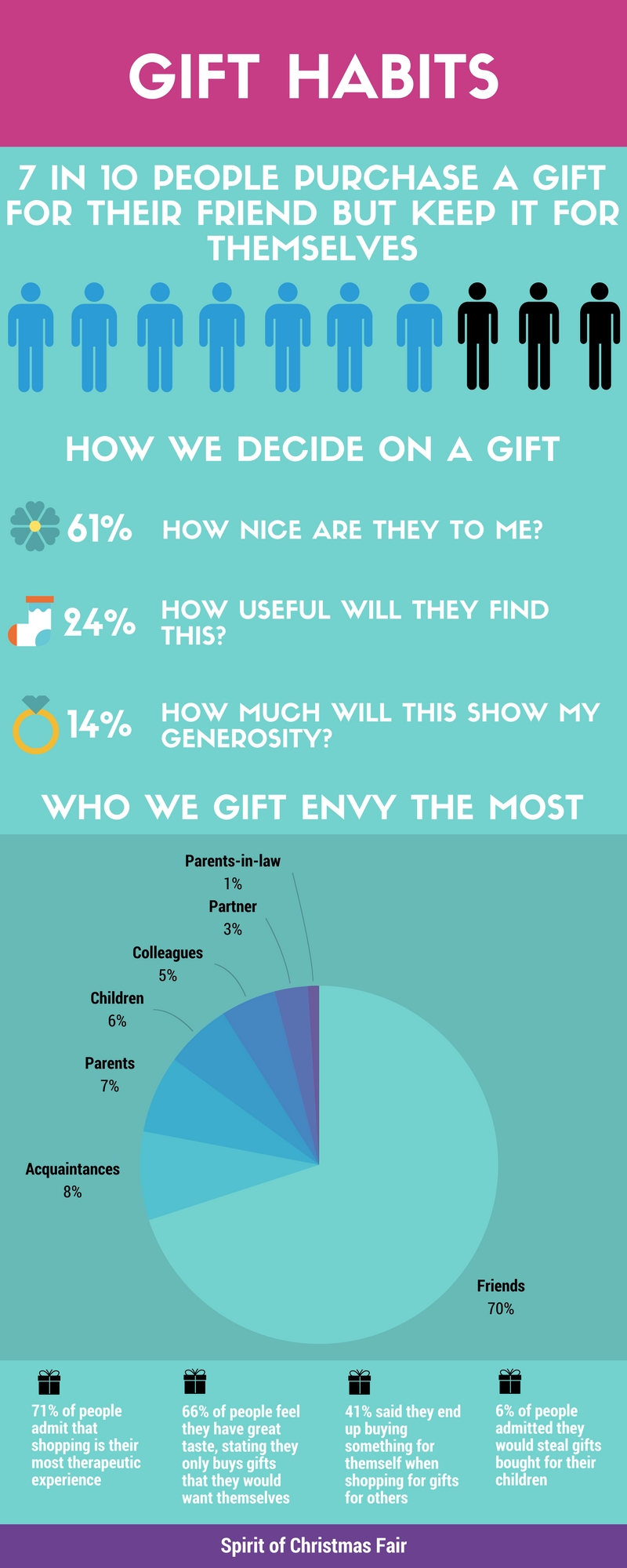 GIFT HABITS

7 IN 10 PEOPLE PURCHASE A GIFT FOR THEIR FRIEND BUT KEEP IT FOR THEMSELVES

HOW WE DECIDE ON A GIFT

61% HOW NICE ARE THEY TO ME?

24% HOW USEFUL WILL THEY FIND THIS?

14% HOW MUCH WILL THIS SHOW MY GENEROSITY?

WHO WE GIFT ENVY THE MOST

Parents-in-law 1%
Partner 3%
Colleagues 5%
Children 6%
Parents 7%
Acquaintances 8%
Friends 70%

71% of people admit that shopping is their most therapeutic experience

66% of people feel they have great taste, stating they only buys gifts that they would want themselves

41% said they end up buying something for themself when shopping for gifts for others

6% of people admitted they would steal gifts bought for their children

Spirit of Christmas Fair