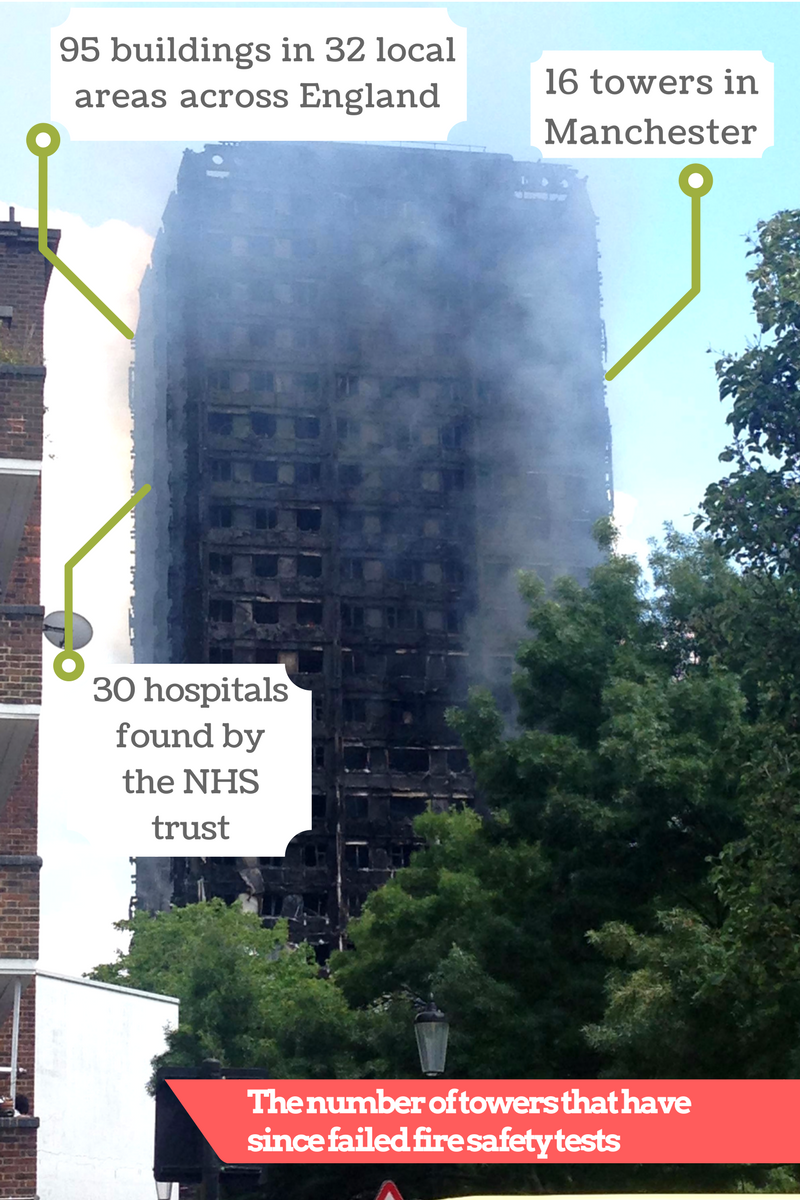 95 buildings in 32 local areas across England

16 towers in Manchester

30 hospitals found by the NHS trust

The number of towers that have since failed fire safety tests