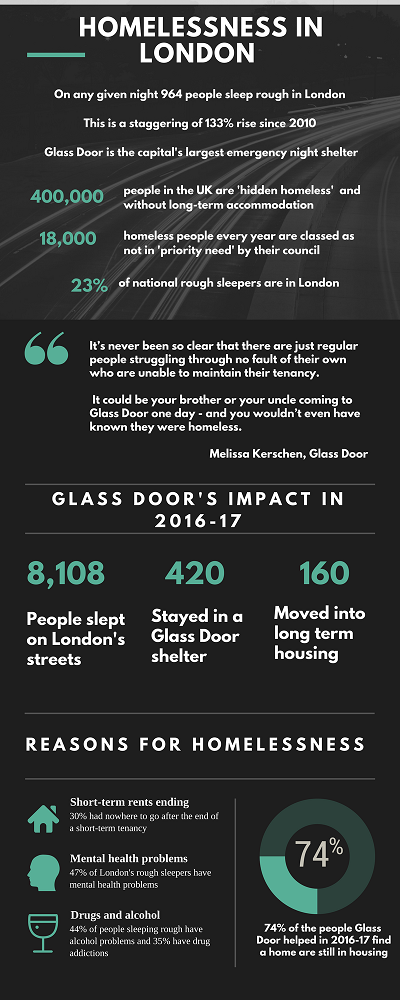 HOMELESSNESS IN LONDON

On any given night 964 people sleep rough in London

This is a staggering of 133% rise since 2010

Glass Door is the capital's largest emergency night shelter

400,000 people in the UK are 'hidden homeless' and without long-term accommodation

18,000 homeless people every year are classed as not in 'priority need' by their council

23% of national rough sleepers are in London

It's never been so clear that there are just regular people struggling through no fault of their own who are unable to maintain their tenancy.

It could be your brother or your uncle coming to Glass Door one day - and you wouldn't even have known they were homeless.

Melissa Kerschen, Glass Door

GLASS DOOR'S IMPACT IN 2016-17

8,108
People slept on London's streets

420
Stayed in a Glass Door shelter

160
Moved into long term housing

REASONS FOR HOMELESSNESS

Short-term rents ending
30% had nowhere to go after the end of a short-term tenancy

Mental health problems
47% of London's rough sleepers have mental health problems

Drugs and alcohol
44% of people sleeping rough have alcohol problems and 35% have drug addictions

74%

74% of the people Glass Door helped in 2016-17 find a home are still in housing