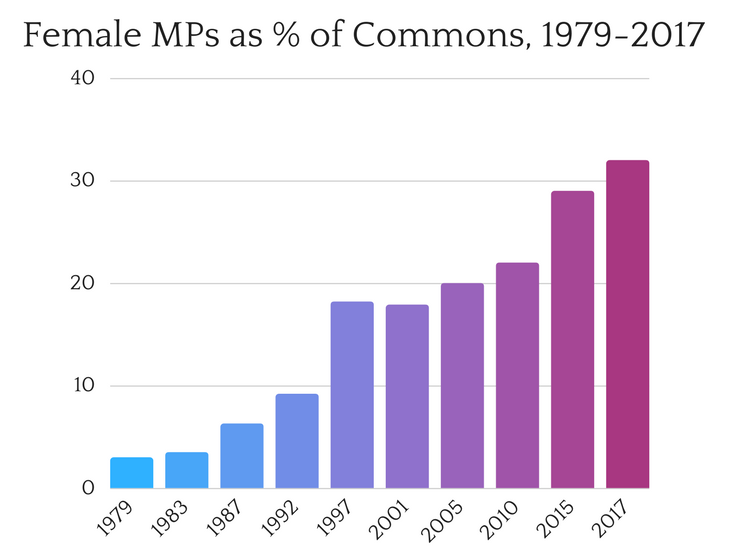 Female MPs as % of Commons, 1979-2017

40
30
20
10
0

1979
1983
1987
1992
1997
2001
2005
2010
2015
2017