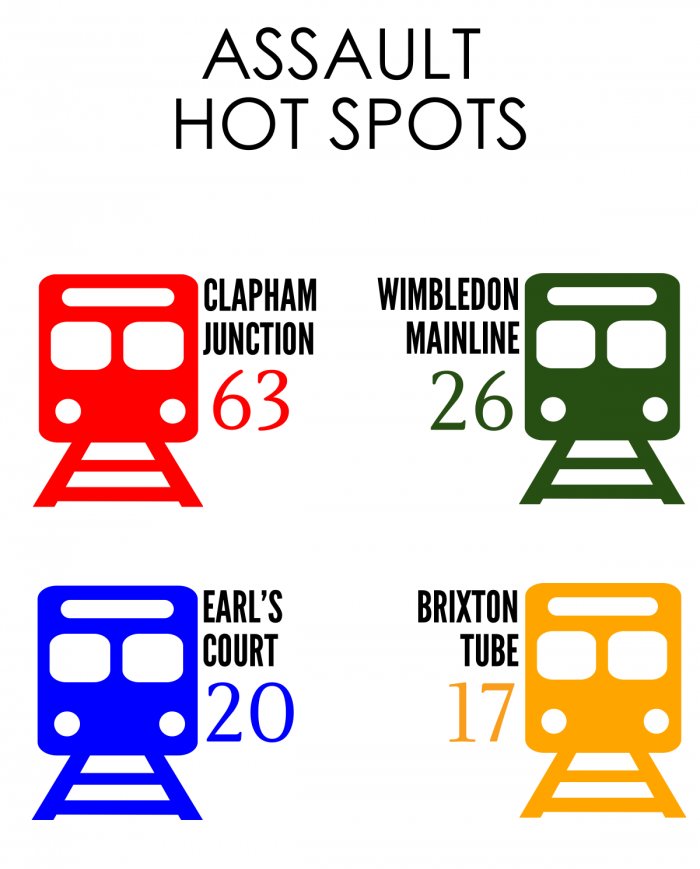 ASSAULT
HOT SPOTS

CLAPHAM JUNCTION
63

WIMBLEDON MAINLINE
26

EARL'S COURT
20

BRIXTON TUBE
17