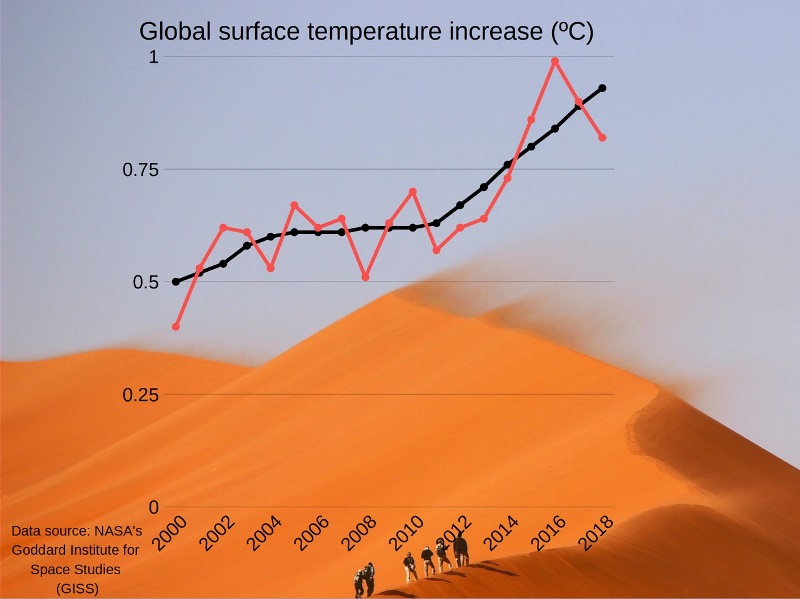 Global surface temperature increase (ºC)

1
0.75
0.5
0.25
0

2000 2002 2004 2006 2008 2010 2012 2014 2016 2018

Data source: NASA's Goddard Institute for Space Studies (GISS)