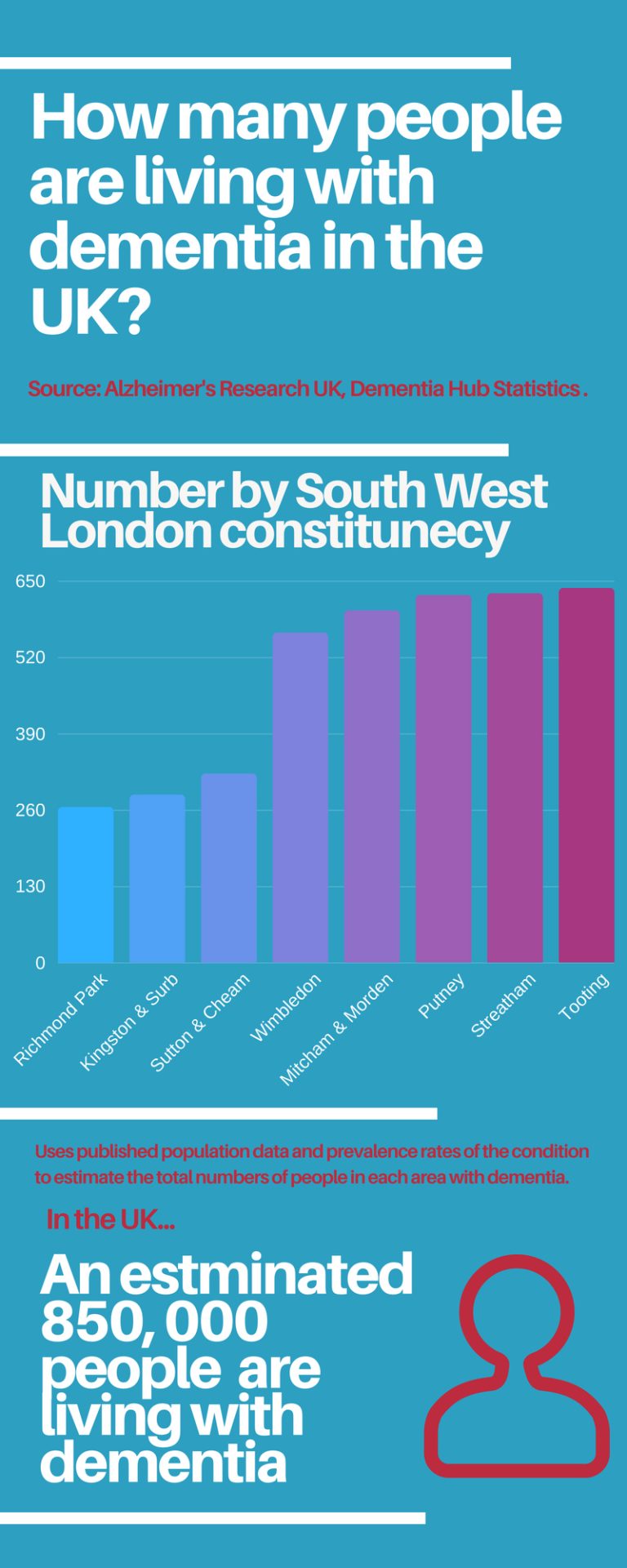 How many people are living with dementia in the UK?

Source: Alzheimer's Research UK, Dementia Hub Statistics .

Number by South West London constitunecy

650
520
390
260
130
0

Richmond Park
Kingston & Surb
Sutton & Cheam
Wimbledon
Mitcham & Morden
Putney
Streatham
Tooting

Uses published population data and prevalence rates of the condition to estimate the total numbers of people in each area with dementia.

In the UK...

An estminated 850, 000 people are living with dementia