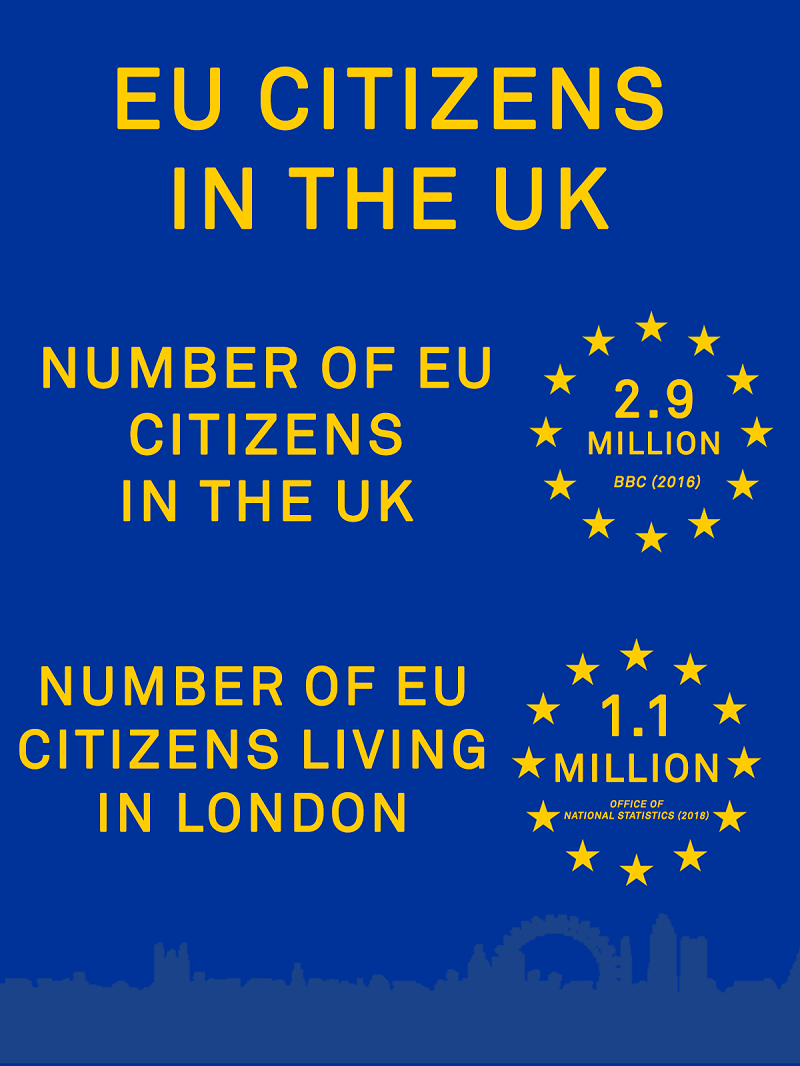 EU CITIZENS IN THE UK

NUMBER OF EU CITIZENS IN THE UK

2.9 MILLION
BBC (2016)

NUMBER OF EU CITIZENS LIVING IN LONDON

1.1 MILLION
OFFICE OF NATIONAL STATISTICS (2018)