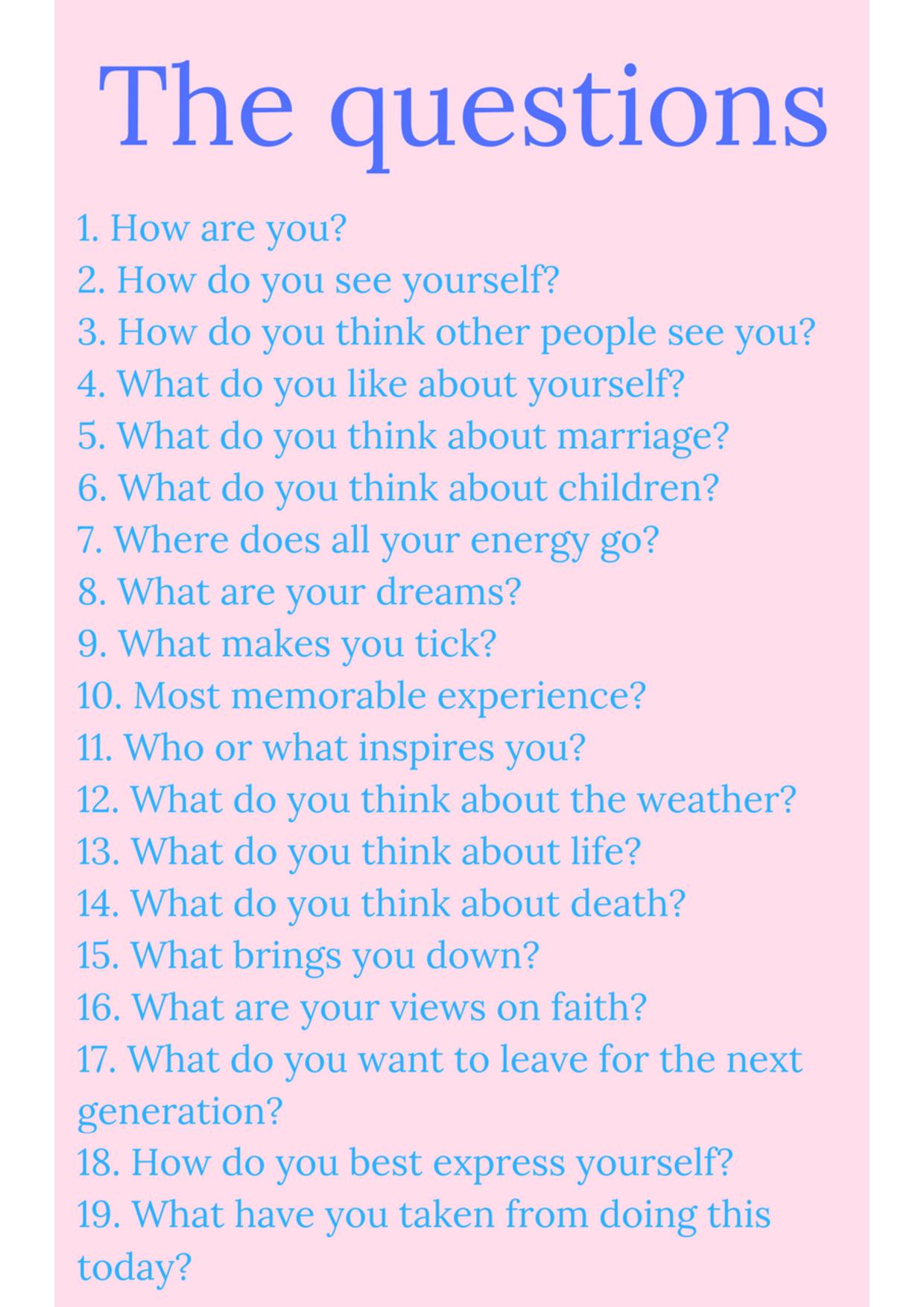 The questions

1. How are you?
2. How do you see yourself?
3. How do you think other people see you?
4. What do you like about yourself?
5. What do you think about marriage?
6. What do you think about children?
7. Where does all your energy go?
8. What are your dreams?
9. What makes you tick?
10. Most memorable experience?
11. Who or what inspires you?
12. What do you think about the weather?
13. What do you think about life?
14. What do you think about death?
15. What brings you down?
16. What are your views on faith?
17. What do you want to leave for the next generation?
18. How do you best express yourself?
19. What have you taken from doing this today?