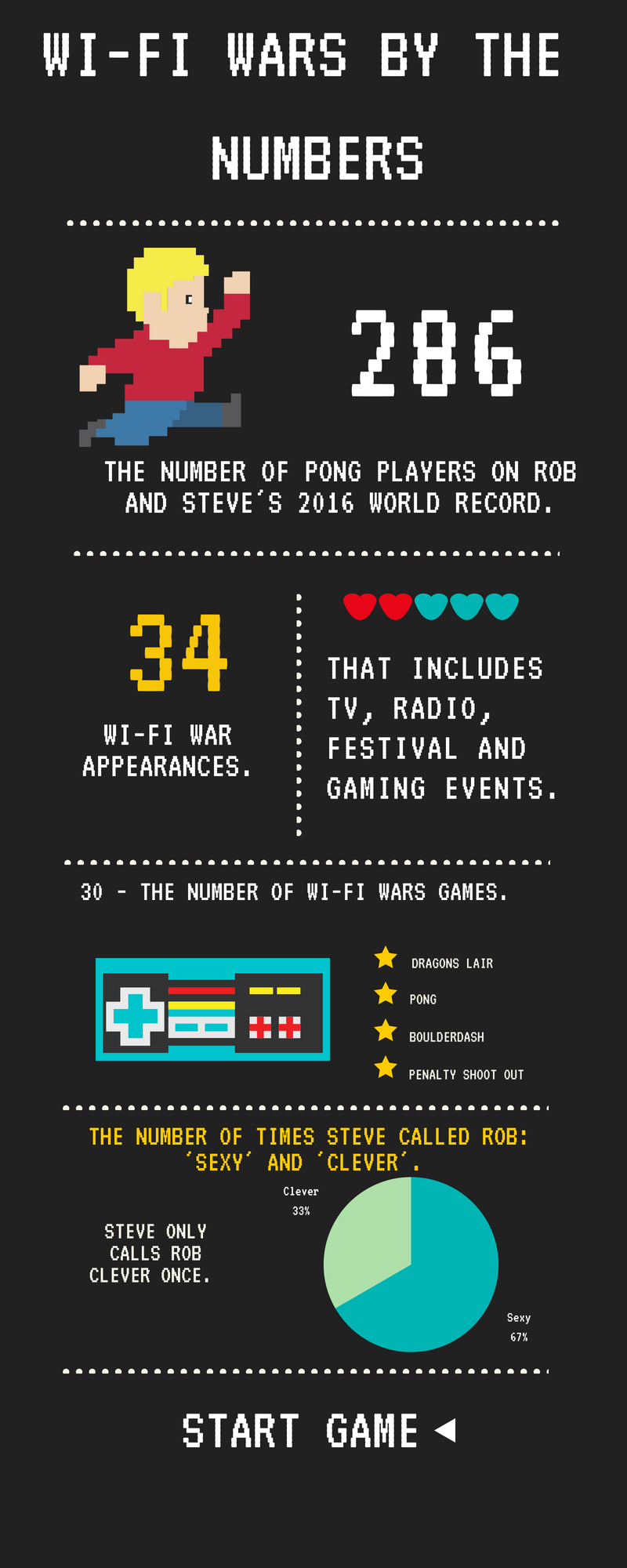 WI-FI WARS BY THE NUMBERS

286

THE NUMBER OF PONG PLAYERS ON ROB AND STEVE'S 2016 WORLD RECORD.

34

WI-FI WAR APPEARANCES.

THAT INCLUDES TV, RADIO, FESTIVAL AND GAMING EVENTS.

30 - THE NUMBER OF WI-FI WARS GAMES.

DRAGONS LAIR

PONG

BOULDERDASH

PENALTY SHOOT OUT

THE NUMBER OF TIMES STEVE CALLED ROB: 'SEXY' AND 'CLEVER'.

STEVE ONLY CALLS ROB CLEVER ONCE.

Clever
33%

Sexy
67%

START GAME