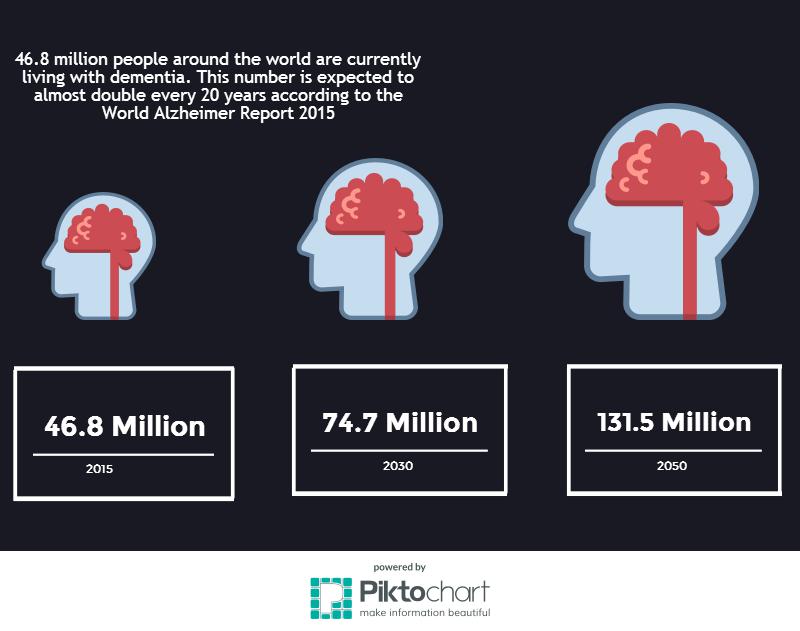 46.8 million people around the world are currently living with dementia. This number is expected to almost double every 20 years according to the World Alzheimer Report 2015

46.8 Million

2015

74.7 Million

2030

131.5 Million

2050

powered by

Piktochart

make information beautiful