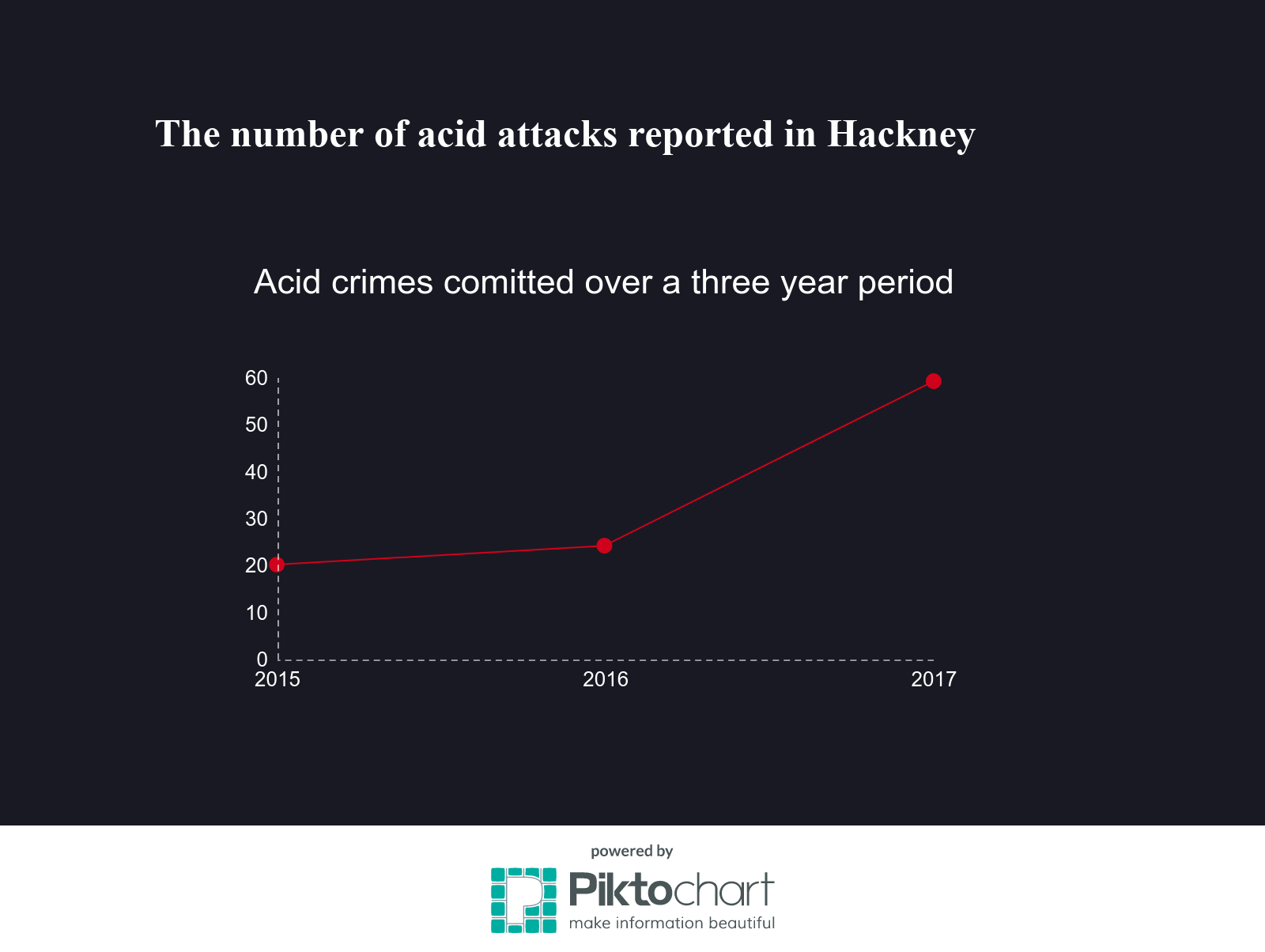 The number of acid attacks reported in Hackney

Acid crimes comitted over a three year period

60
50
40
30
20
10
0

2015
2016
2017

powered by
Piktochart
make information beautiful