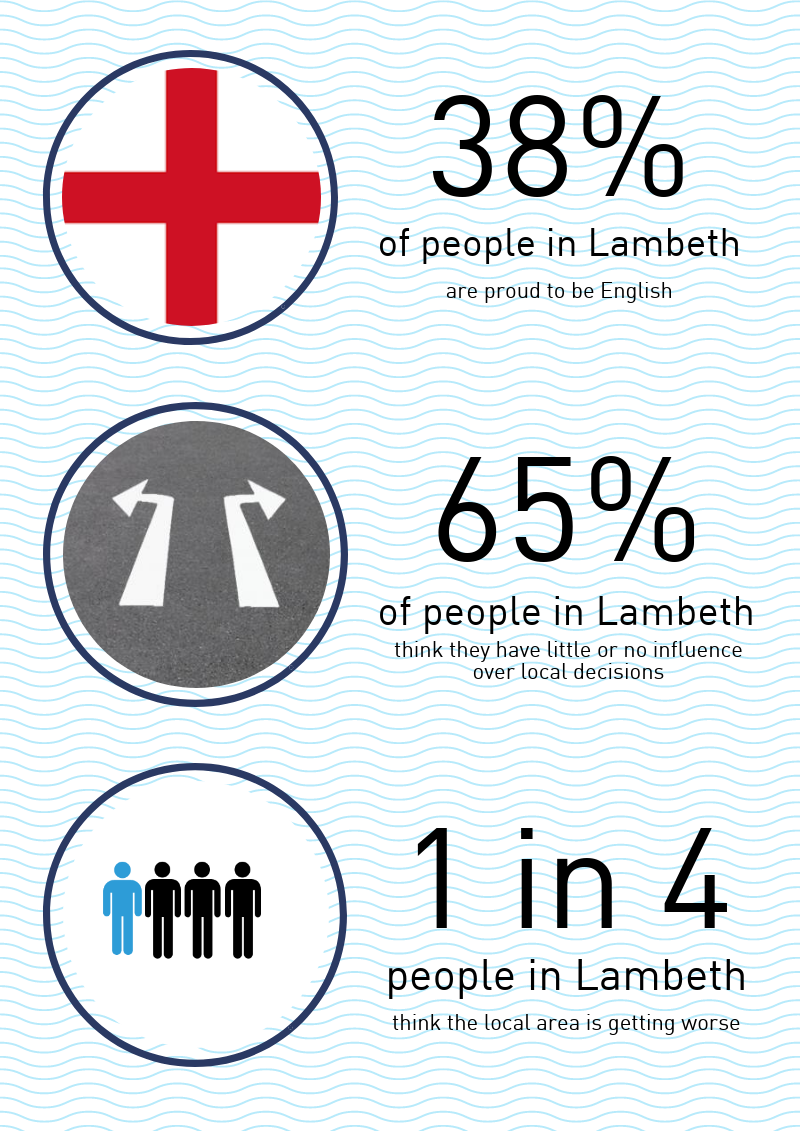 38%

of people in Lambeth

are proud to be English

65%

of people in Lambeth

think they have little or no influence over local decisions

1 in 4

people in Lambeth

think the local area is getting worse