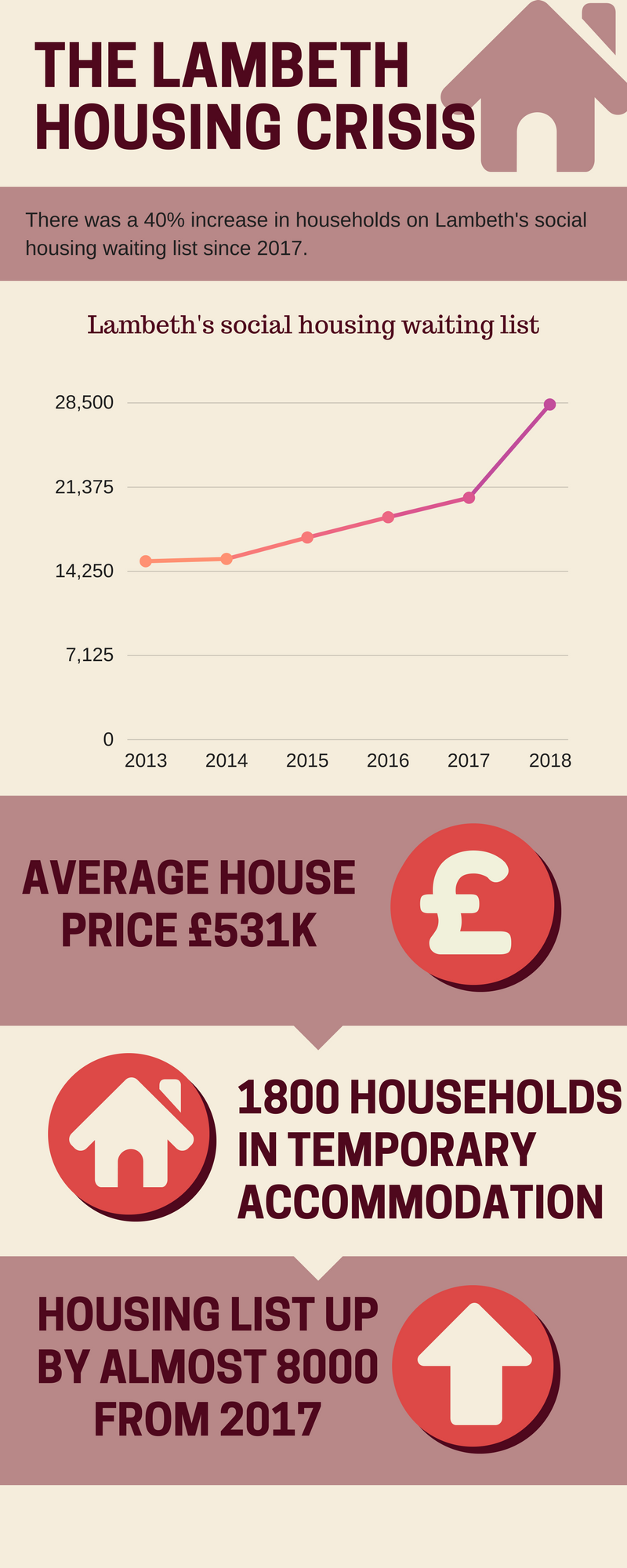 THE LAMBETH HOUSING CRISIS

There was a 40% increase in households on Lambeth's social housing waiting list since 2017.

Lambeth's social housing waiting list

28,500
21,375
14,250
7,125
0
2013 2014 2015 2016 2017 2018

AVERAGE HOUSE PRICE £531K

£

1800 HOUSEHOLDS IN TEMPORARY ACCOMMODATION

HOUSING LIST UP BY ALMOST 8000 FROM 2017