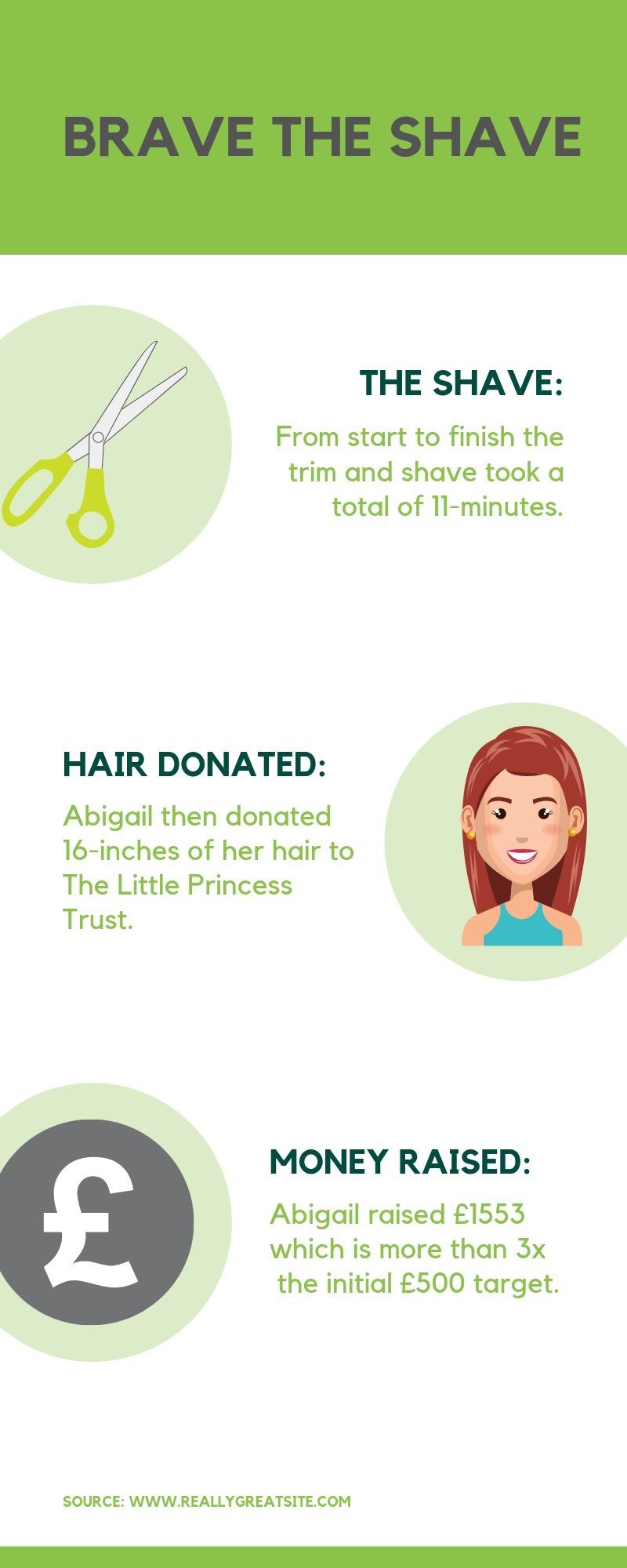 BRAVE THE SHAVE

THE SHAVE:

From start to finish the trim and shave took a total of 11-minutes.

HAIR DONATED:

Abigail then donated 16-inches of her hair to The Little Princess Trust.

£

MONEY RAISED:

Abigail raised £1553 which is more than 3x the initial £500 target.

SOURCE: WWW.REALLYGREATSITE.COM